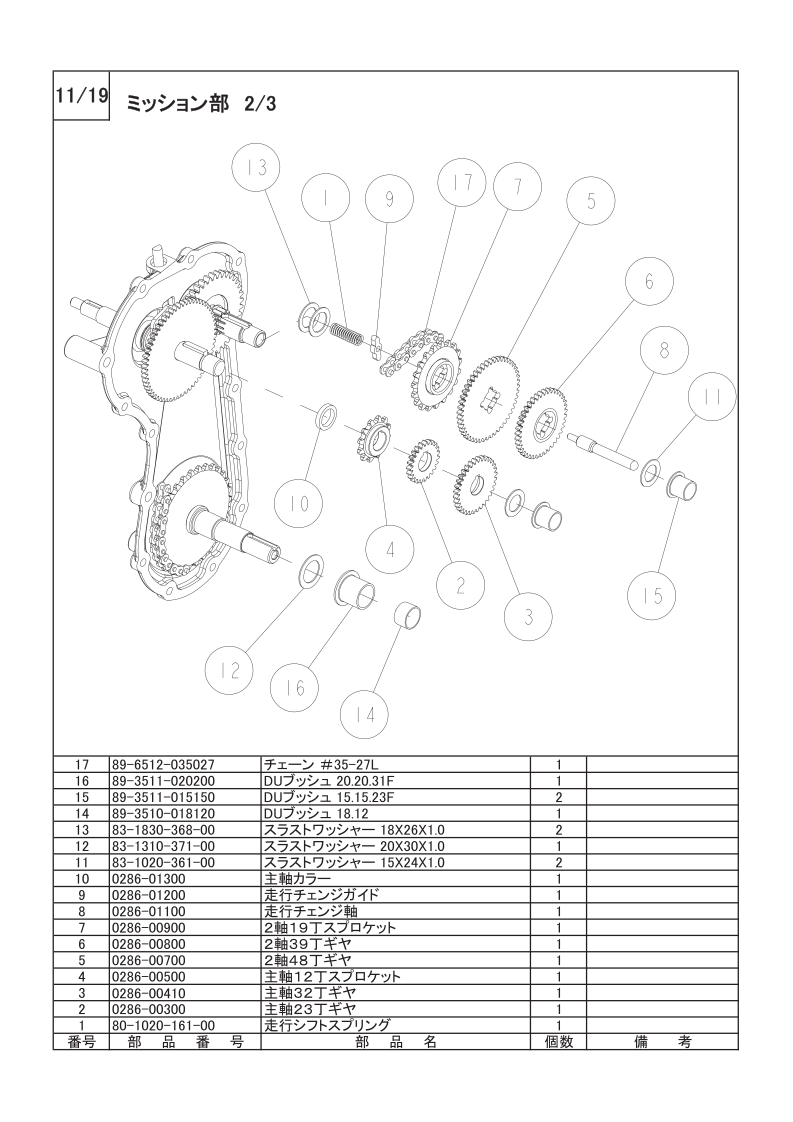 11/19 ミッション部 2/3

13
1
9
17
7
5
6
8
11
10
4
2
3
15
12
16
14

| 17 | 89-6512-035027 | チェーン #35-27L | 1 | |
|---|---|---|---|---|
| 16 | 89-3511-020200 | DUブッシュ 20.20.31F | 1 | |
| 15 | 89-3511-015150 | DUブッシュ 15.15.23F | 2 | |
| 14 | 89-3510-018120 | DUブッシュ 18.12 | 1 | |
| 13 | 83-1830-368-00 | スラストワッシャー 18X26X1.0 | 2 | |
| 12 | 83-1310-371-00 | スラストワッシャー 20X30X1.0 | 1 | |
| 11 | 83-1020-361-00 | スラストワッシャー 15X24X1.0 | 2 | |
| 10 | 0286-01300 | 主軸カラー | 1 | |
| 9 | 0286-01200 | 走行チェンジガイド | 1 | |
| 8 | 0286-01100 | 走行チェンジ軸 | 1 | |
| 7 | 0286-00900 | 2軸19丁スプロケット | 1 | |
| 6 | 0286-00800 | 2軸39丁ギヤ | 1 | |
| 5 | 0286-00700 | 2軸48丁ギヤ | 1 | |
| 4 | 0286-00500 | 主軸12丁スプロケット | 1 | |
| 3 | 0286-00410 | 主軸32丁ギヤ | 1 | |
| 2 | 0286-00300 | 主軸23丁ギヤ | 1 | |
| 1 | 80-1020-161-00 | 走行シフトスプリング | 1 | |
| 番号 | 部 品 番 号 | 部 品 名 | 個数 | 備 考 |