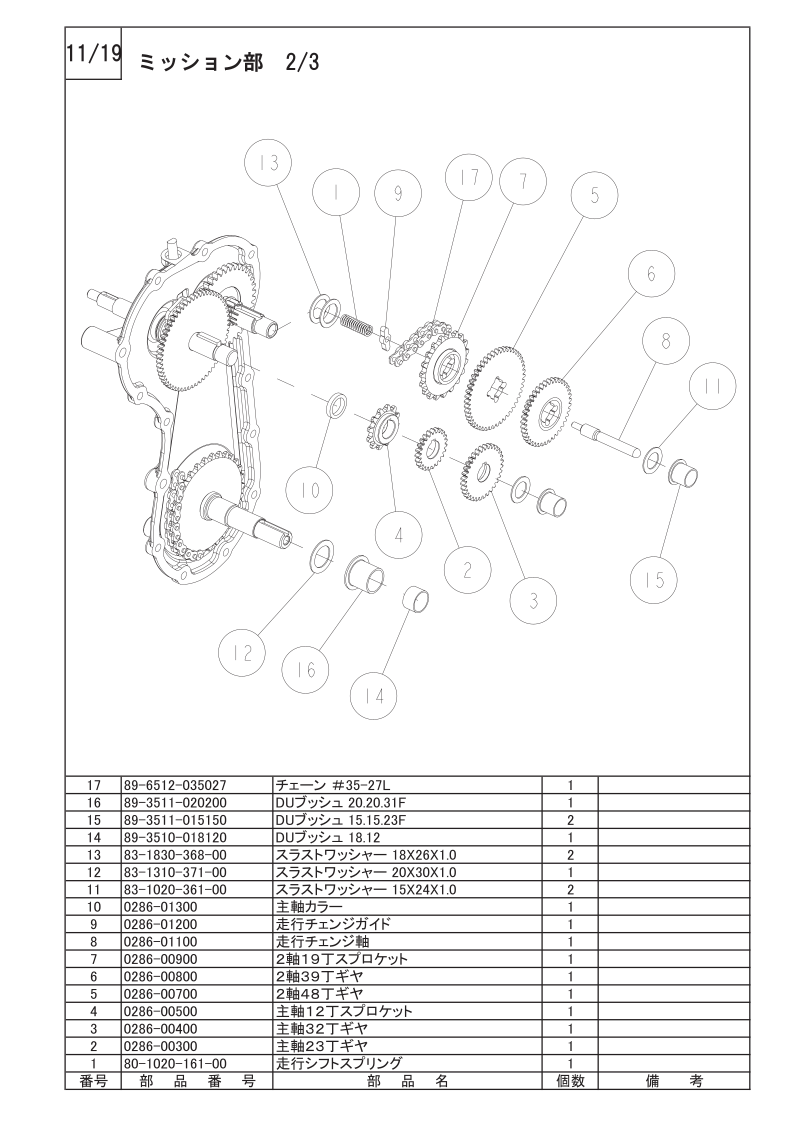 11/19 ミッション部 2/3

13
1
9
17
7
5
6
8
11
10
4
2
3
15
12
16
14

| 17 | 89-6512-035027 | チェーン #35-27L | 1 | |
|---|---|---|---|---|
| 16 | 89-3511-020200 | DUブッシュ 20.20.31F | 1 | |
| 15 | 89-3511-015150 | DUブッシュ 15.15.23F | 2 | |
| 14 | 89-3510-018120 | DUブッシュ 18.12 | 1 | |
| 13 | 83-1830-368-00 | スラストワッシャー 18X26X1.0 | 2 | |
| 12 | 83-1310-371-00 | スラストワッシャー 20X30X1.0 | 1 | |
| 11 | 83-1020-361-00 | スラストワッシャー 15X24X1.0 | 2 | |
| 10 | 0286-01300 | 主軸カラー | 1 | |
| 9 | 0286-01200 | 走行チェンジガイド | 1 | |
| 8 | 0286-01100 | 走行チェンジ軸 | 1 | |
| 7 | 0286-00900 | 2軸19丁スプロケット | 1 | |
| 6 | 0286-00800 | 2軸39丁ギヤ | 1 | |
| 5 | 0286-00700 | 2軸48丁ギヤ | 1 | |
| 4 | 0286-00500 | 主軸12丁スプロケット | 1 | |
| 3 | 0286-00400 | 主軸32丁ギヤ | 1 | |
| 2 | 0286-00300 | 主軸23丁ギヤ | 1 | |
| 1 | 80-1020-161-00 | 走行シフトスプリング | 1 | |
| 番号 | 部 品 番 号 | 部 品 名 | 個数 | 備 考 |