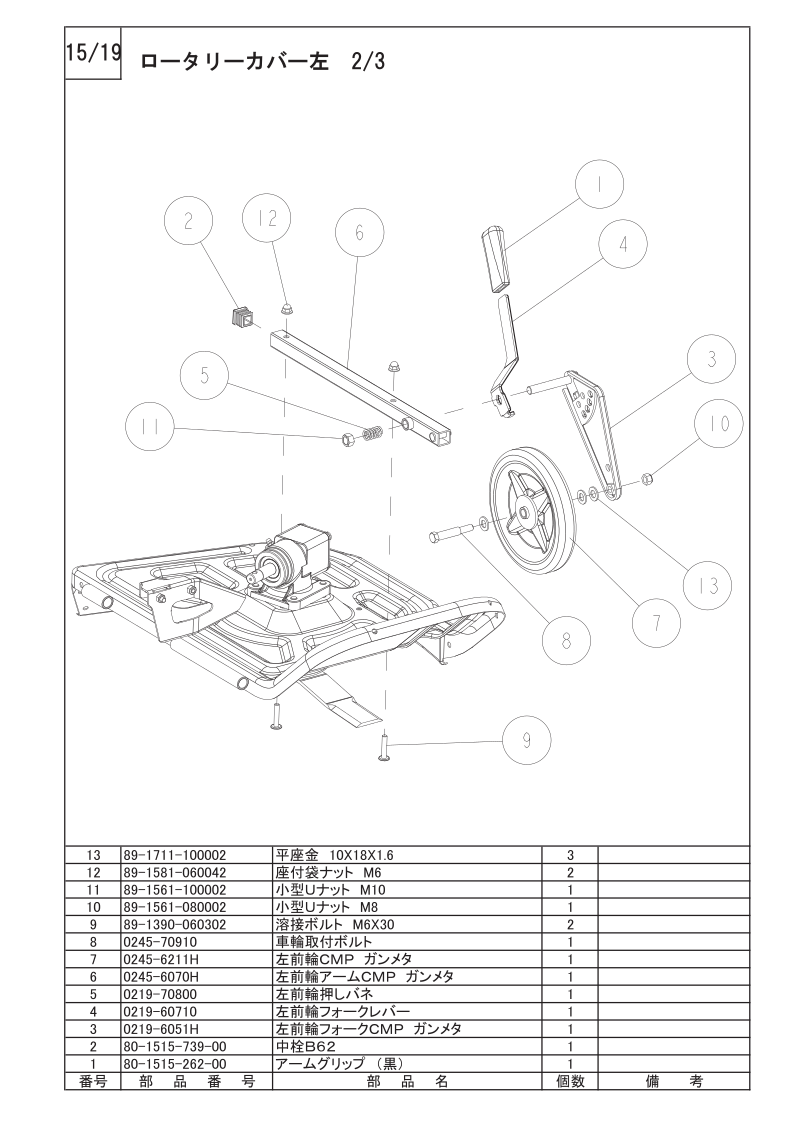 15/19 ロータリーカバー左 2/3

2
12
6
1
4
5
11
3
10
13
7
8
9

| 13 | 89-1711-100002 | 平座金 10X18X1.6 | 3 | |
|---|---|---|---|---|
| 12 | 89-1581-060042 | 座付袋ナット M6 | 2 | |
| 11 | 89-1561-100002 | 小型Uナット M10 | 1 | |
| 10 | 89-1561-080002 | 小型Uナット M8 | 1 | |
| 9 | 89-1390-060302 | 溶接ボルト M6X30 | 2 | |
| 8 | 0245-70910 | 車輪取付ボルト | 1 | |
| 7 | 0245-6211H | 左前輪CMP ガンメタ | 1 | |
| 6 | 0245-6070H | 左前輪アームCMP ガンメタ | 1 | |
| 5 | 0219-70800 | 左前輪押しバネ | 1 | |
| 4 | 0219-60710 | 左前輪フォークレバー | 1 | |
| 3 | 0219-6051H | 左前輪フォークCMP ガンメタ | 1 | |
| 2 | 80-1515-739-00 | 中栓B62 | 1 | |
| 1 | 80-1515-262-00 | アームグリップ (黒) | 1 | |
| 番号 | 部 品 番 号 | 部 品 名 | 個数 | 備 考 |