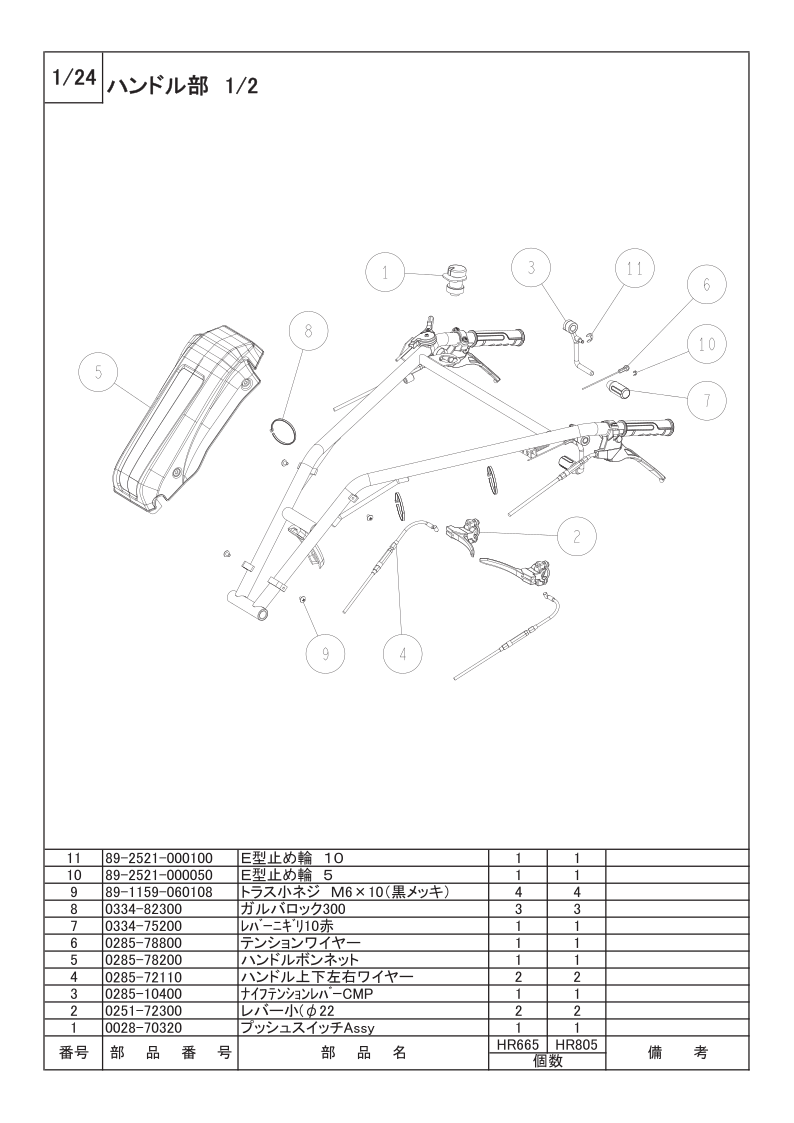 1/24 ハンドル部 1/2

1
3
11
6
10
7
8
5
2
9
4

| 11 | 89-2521-000100 | E型止め輪 10 | 1 | 1 | |
|---|---|---|---|---|---|
| 10 | 89-2521-000050 | E型止め輪 5 | 1 | 1 | |
| 9 | 89-1159-060108 | トラス小ネジ M6×10(黒メッキ) | 4 | 4 | |
| 8 | 0334-82300 | ガルバロック300 | 3 | 3 | |
| 7 | 0334-75200 | レバーニギリ10赤 | 1 | 1 | |
| 6 | 0285-78800 | テンションワイヤー | 1 | 1 | |
| 5 | 0285-78200 | ハンドルボンネット | 1 | 1 | |
| 4 | 0285-72110 | ハンドル上下左右ワイヤー | 2 | 2 | |
| 3 | 0285-10400 | ナイフテンションレバーCMP | 1 | 1 | |
| 2 | 0251-72300 | レバー小(φ22 | 2 | 2 | |
| 1 | 0028-70320 | プッシュスイッチAssy | 1 | 1 | |
| 番号 | 部 品 番 号 | 部 品 名 | HR665 | HR805 | 備 考 |
| | | | 個数 | | |