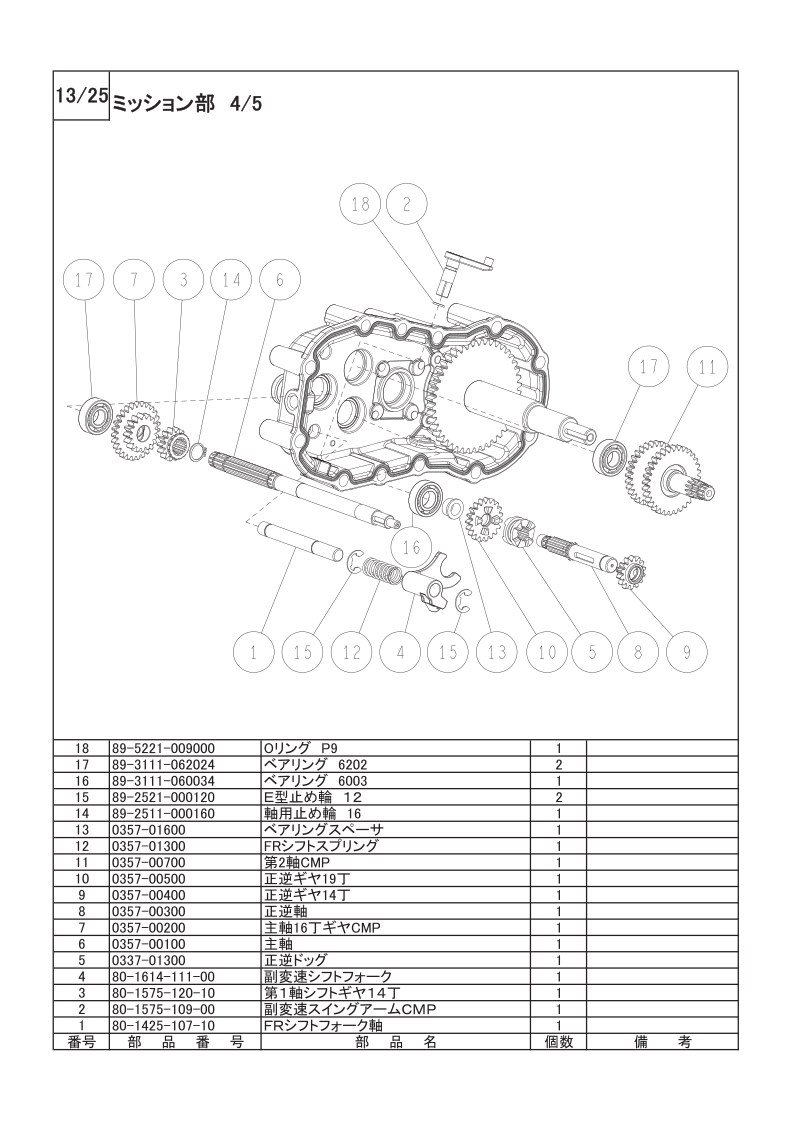 13/25 ミッション部 4/5

18 2

17 7 3 14 6

17 11

16

1 15 12 4 15 13 10 5 8 9

| 18 | 89-5221-009000 | Oリング P9 | 1 | |
|---|---|---|---|---|
| 17 | 89-3111-062024 | ベアリング 6202 | 2 | |
| 16 | 89-3111-060034 | ベアリング 6003 | 1 | |
| 15 | 89-2521-000120 | E型止め輪 12 | 2 | |
| 14 | 89-2511-000160 | 軸用止め輪 16 | 1 | |
| 13 | 0357-01600 | ベアリングスペーサ | 1 | |
| 12 | 0357-01300 | FRシフトスプリング | 1 | |
| 11 | 0357-00700 | 第2軸CMP | 1 | |
| 10 | 0357-00500 | 正逆ギヤ19丁 | 1 | |
| 9 | 0357-00400 | 正逆ギヤ14丁 | 1 | |
| 8 | 0357-00300 | 正逆軸 | 1 | |
| 7 | 0357-00200 | 主軸16丁ギヤCMP | 1 | |
| 6 | 0357-00100 | 主軸 | 1 | |
| 5 | 0337-01300 | 正逆ドッグ | 1 | |
| 4 | 80-1614-111-00 | 副変速シフトフォーク | 1 | |
| 3 | 80-1575-120-10 | 第1軸シフトギヤ14丁 | 1 | |
| 2 | 80-1575-109-00 | 副変速スイングアームCMP | 1 | |
| 1 | 80-1425-107-10 | FRシフトフォーク軸 | 1 | |
| 番号 | 部 品 番 号 | 部 品 名 | 個数 | 備 考 |