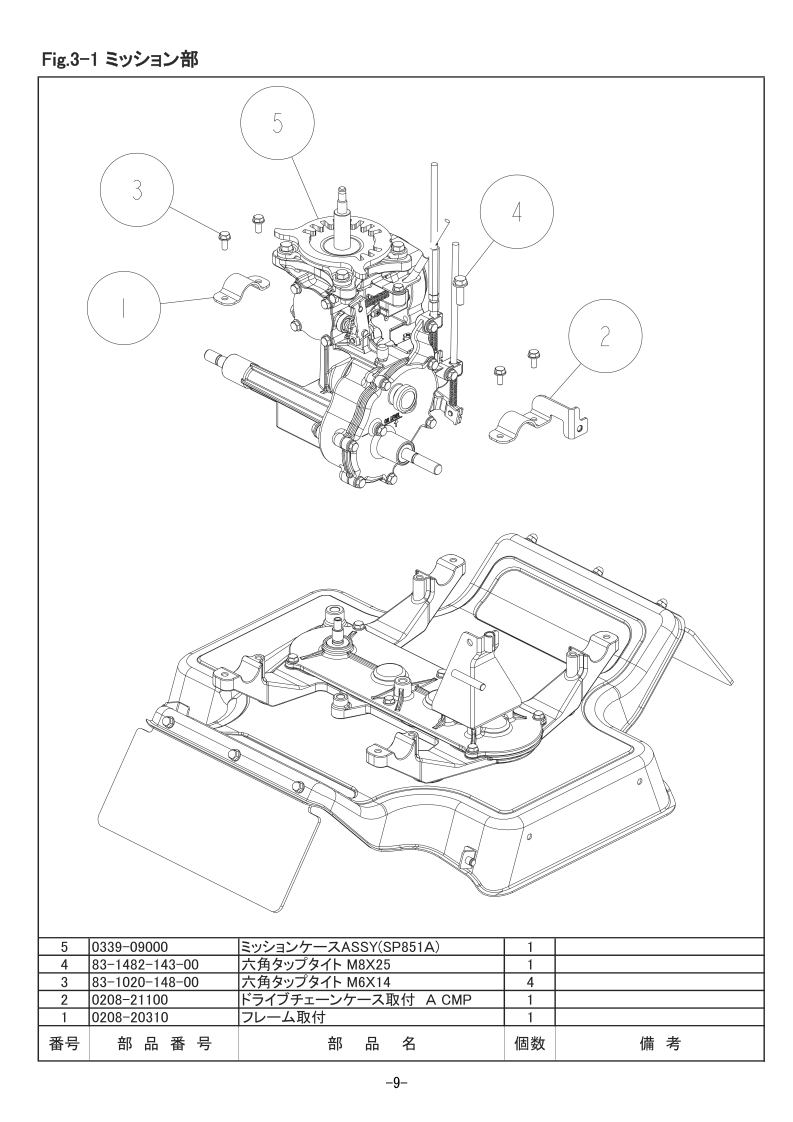 Fig.3-1 ミッション部

5

3

4

1

2

| 5 | 0339-09000 | ミッションケースASSY(SP851A) | 1 | |
|---|---|---|---|---|
| 4 | 83-1482-143-00 | 六角タップタイト M8X25 | 1 | |
| 3 | 83-1020-148-00 | 六角タップタイト M6X14 | 4 | |
| 2 | 0208-21100 | ドライブチェーンケース取付 A CMP | 1 | |
| 1 | 0208-20310 | フレーム取付 | 1 | |
| 番号 | 部 品 番 号 | 部 品 名 | 個数 | 備 考 |

-9-