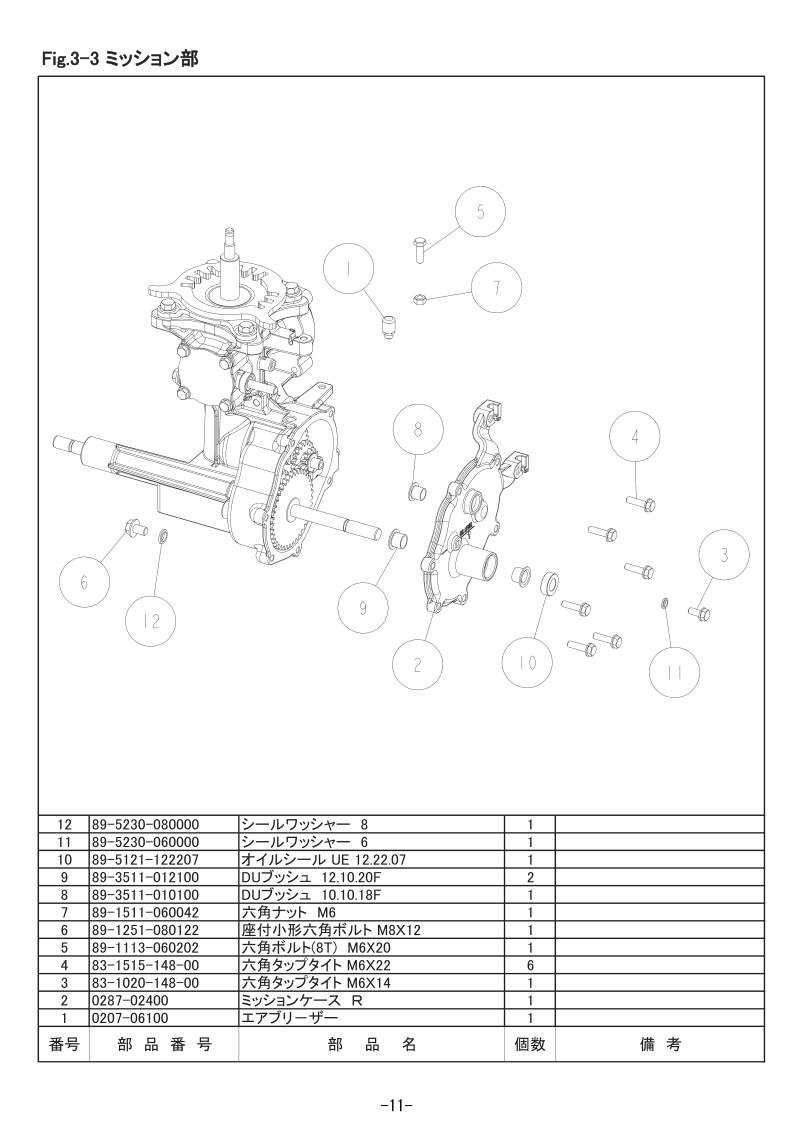 Fig.3-3 ミッション部

5

1

7

8

4

3

6

12

9

2

10

11

| 12 | 89-5230-080000 | シールワッシャー 8 | 1 | |
|---|---|---|---|---|
| 11 | 89-5230-060000 | シールワッシャー 6 | 1 | |
| 10 | 89-5121-122207 | オイルシール UE 12.22.07 | 1 | |
| 9 | 89-3511-012100 | DUブッシュ 12.10.20F | 2 | |
| 8 | 89-3511-010100 | DUブッシュ 10.10.18F | 1 | |
| 7 | 89-1511-060042 | 六角ナット M6 | 1 | |
| 6 | 89-1251-080122 | 座付小形六角ボルト M8X12 | 1 | |
| 5 | 89-1113-060202 | 六角ボルト(8T) M6X20 | 1 | |
| 4 | 83-1515-148-00 | 六角タップタイト M6X22 | 6 | |
| 3 | 83-1020-148-00 | 六角タップタイト M6X14 | 1 | |
| 2 | 0287-02400 | ミッションケース R | 1 | |
| 1 | 0207-06100 | エアブリーザー | 1 | |
| 番号 | 部 品 番 号 | 部 品 名 | 個数 | 備 考 |

-11-