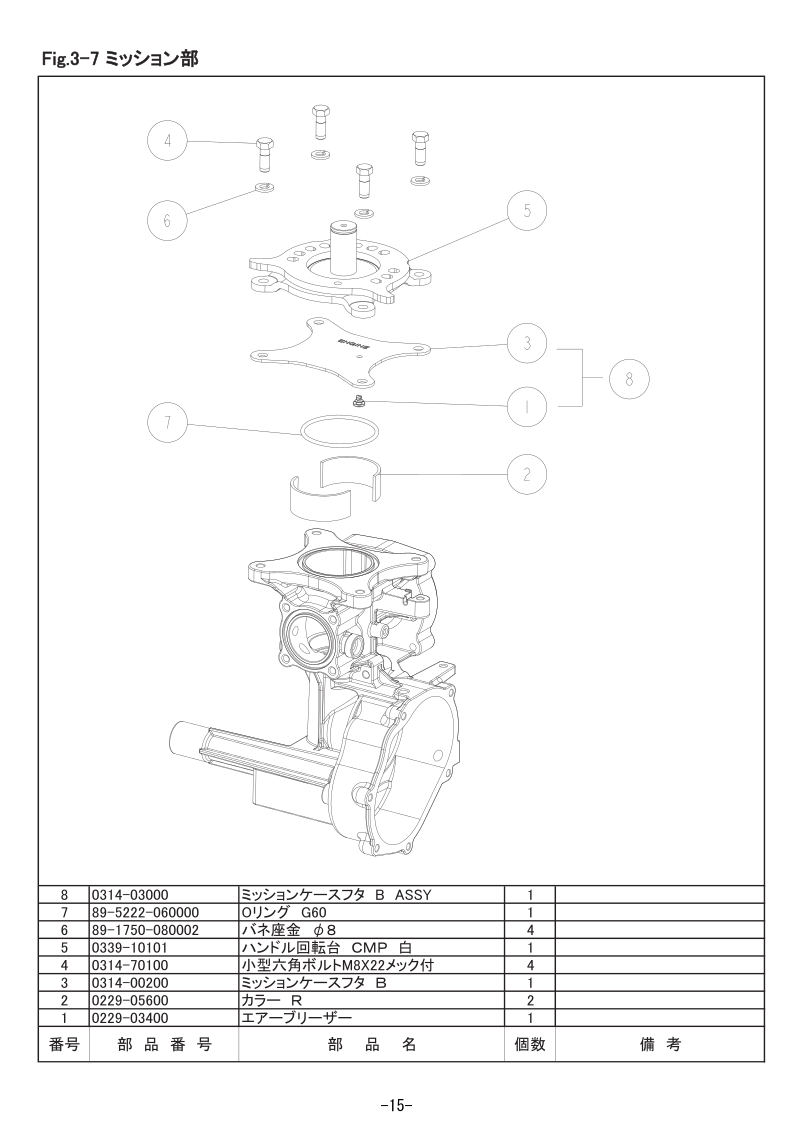 Fig.3-7 ミッション部

4

6

5

3

8

1

7

2

| 8 | 0314-03000 | ミッションケースフタ B ASSY | 1 | |
|---|---|---|---|---|
| 7 | 89-5222-060000 | Oリング G60 | 1 | |
| 6 | 89-1750-080002 | バネ座金 φ8 | 4 | |
| 5 | 0339-10101 | ハンドル回転台 CMP 白 | 1 | |
| 4 | 0314-70100 | 小型六角ボルトM8X22メック付 | 4 | |
| 3 | 0314-00200 | ミッションケースフタ B | 1 | |
| 2 | 0229-05600 | カラー R | 2 | |
| 1 | 0229-03400 | エアーブリーザー | 1 | |
| 番号 | 部品番号 | 部品名 | 個数 | 備考 |

-15-