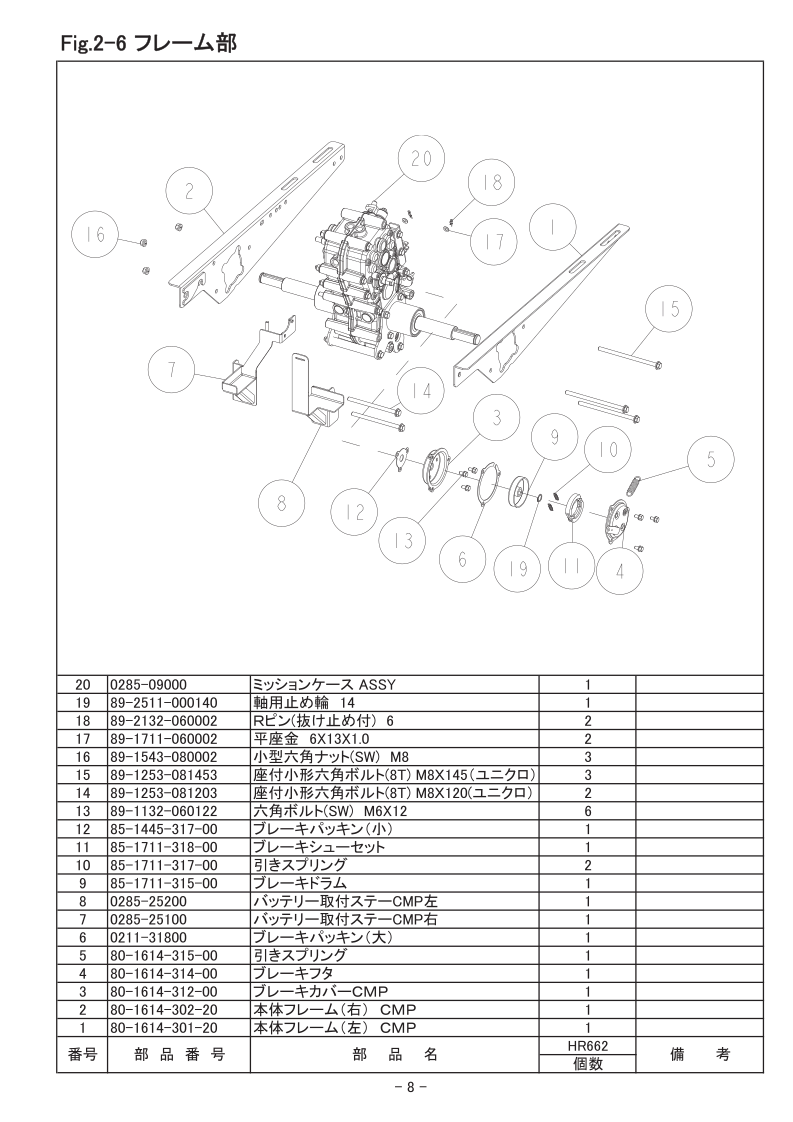 Fig.2-6 フレーム部

20
18
2
16
17
1
15
7
14
3
9
10
5
8
12
13
6
19
11
4

| 20 | 0285-09000 | ミッションケース ASSY | 1 | |
|---|---|---|---|---|
| 19 | 89-2511-000140 | 軸用止め輪 14 | 1 | |
| 18 | 89-2132-060002 | Rピン(抜け止め付) 6 | 2 | |
| 17 | 89-1711-060002 | 平座金 6X13X1.0 | 2 | |
| 16 | 89-1543-080002 | 小型六角ナット(SW) M8 | 3 | |
| 15 | 89-1253-081453 | 座付小形六角ボルト(8T) M8X145(ユニクロ) | 3 | |
| 14 | 89-1253-081203 | 座付小形六角ボルト(8T) M8X120(ユニクロ) | 2 | |
| 13 | 89-1132-060122 | 六角ボルト(SW) M6X12 | 6 | |
| 12 | 85-1445-317-00 | ブレーキパッキン(小) | 1 | |
| 11 | 85-1711-318-00 | ブレーキシューセット | 1 | |
| 10 | 85-1711-317-00 | 引きスプリング | 2 | |
| 9 | 85-1711-315-00 | ブレーキドラム | 1 | |
| 8 | 0285-25200 | バッテリー取付ステーCMP左 | 1 | |
| 7 | 0285-25100 | バッテリー取付ステーCMP右 | 1 | |
| 6 | 0211-31800 | ブレーキパッキン(大) | 1 | |
| 5 | 80-1614-315-00 | 引きスプリング | 1 | |
| 4 | 80-1614-314-00 | ブレーキフタ | 1 | |
| 3 | 80-1614-312-00 | ブレーキカバーCMP | 1 | |
| 2 | 80-1614-302-20 | 本体フレーム(右) CMP | 1 | |
| 1 | 80-1614-301-20 | 本体フレーム(左) CMP | 1 | |
| 番号 | 部 品 番 号 | 部 品 名 | HR662 個数 | 備 考 |

- 8 -