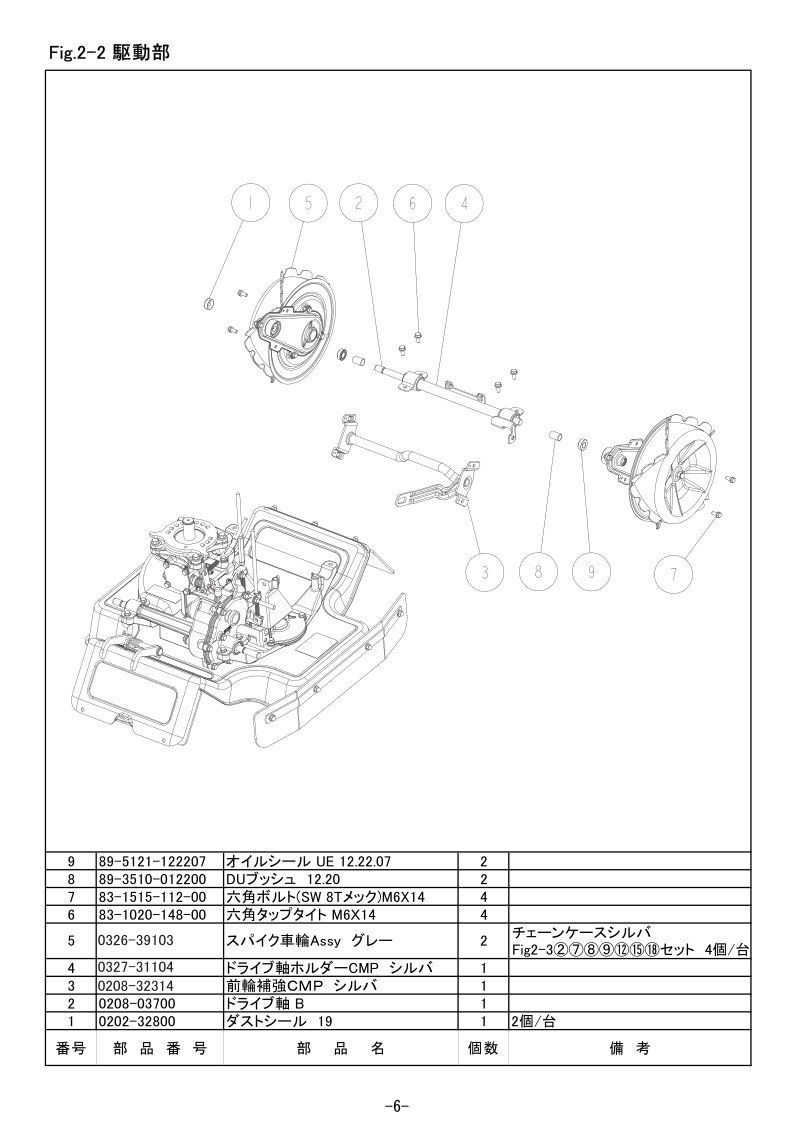 Fig.2-2 駆動部

1 5 2 6 4

3 8 9 7

| 9 | 89-5121-122207 | オイルシール UE 12.22.07 | 2 | |
|---|---|---|---|---|
| 8 | 89-3510-012200 | DUブッシュ 12.20 | 2 | |
| 7 | 83-1515-112-00 | 六角ボルト(SW 8Tメック)M6X14 | 4 | |
| 6 | 83-1020-148-00 | 六角タップタイト M6X14 | 4 | |
| 5 | 0326-39103 | スパイク車輪Assy グレー | 2 | チェーンケースシルバ Fig2-3②⑦⑧⑨⑫⑮⑱セット 4個/台 |
| 4 | 0327-31104 | ドライブ軸ホルダーCMP シルバ | 1 | |
| 3 | 0208-32314 | 前輪補強CMP シルバ | 1 | |
| 2 | 0208-03700 | ドライブ軸 B | 1 | |
| 1 | 0202-32800 | ダストシール 19 | 1 | 2個/台 |
| 番号 | 部 品 番 号 | 部 品 名 | 個数 | 備 考 |

-6-