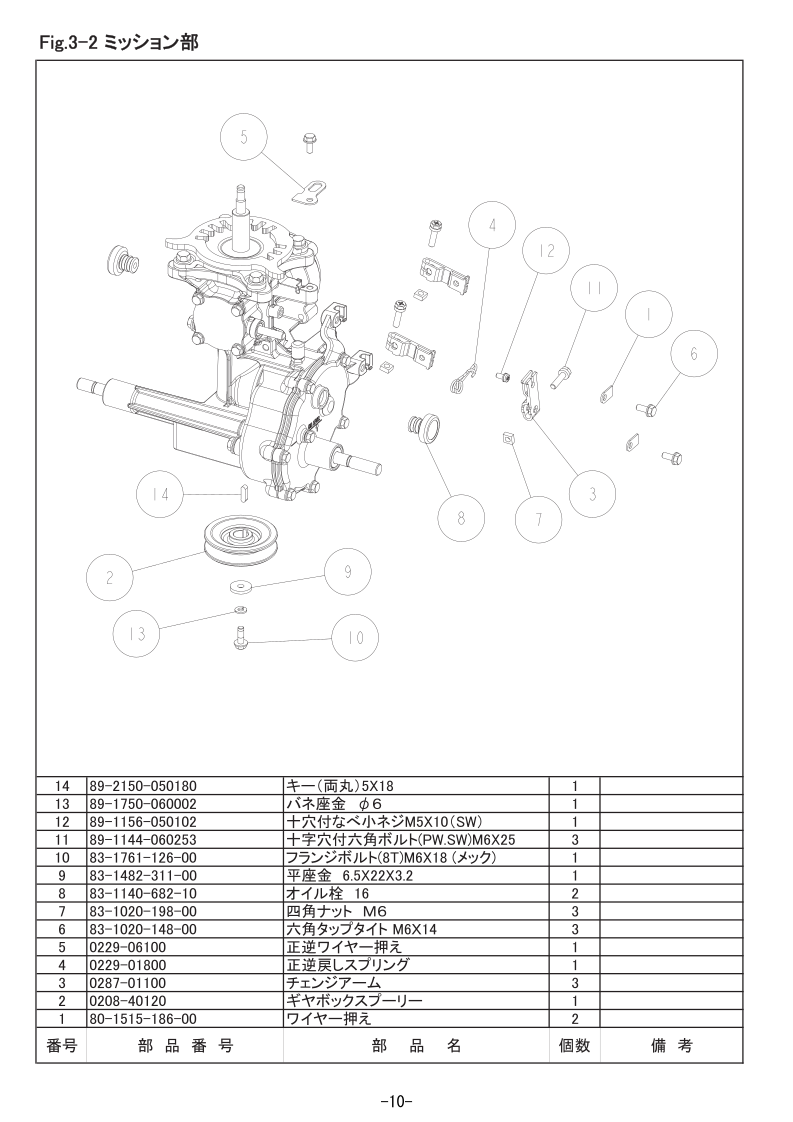 Fig.3-2 ミッション部

5
4
12
11
1
6
3
7
8
14
2
9
13
10

| 14 | 89-2150-050180 | キー(両丸)5X18 | 1 | |
|---|---|---|---|---|
| 13 | 89-1750-060002 | バネ座金 φ6 | 1 | |
| 12 | 89-1156-050102 | 十穴付なべ小ネジM5X10(SW) | 1 | |
| 11 | 89-1144-060253 | 十字穴付六角ボルト(PW.SW)M6X25 | 3 | |
| 10 | 83-1761-126-00 | フランジボルト(8T)M6X18 (メック) | 1 | |
| 9 | 83-1482-311-00 | 平座金 6.5X22X3.2 | 1 | |
| 8 | 83-1140-682-10 | オイル栓 16 | 2 | |
| 7 | 83-1020-198-00 | 四角ナット M6 | 3 | |
| 6 | 83-1020-148-00 | 六角タップタイト M6X14 | 3 | |
| 5 | 0229-06100 | 正逆ワイヤー押え | 1 | |
| 4 | 0229-01800 | 正逆戻しスプリング | 1 | |
| 3 | 0287-01100 | チェンジアーム | 3 | |
| 2 | 0208-40120 | ギヤボックスプーリー | 1 | |
| 1 | 80-1515-186-00 | ワイヤー押え | 2 | |
| 番号 | 部 品 番 号 | 部 品 名 | 個数 | 備 考 |

-10-