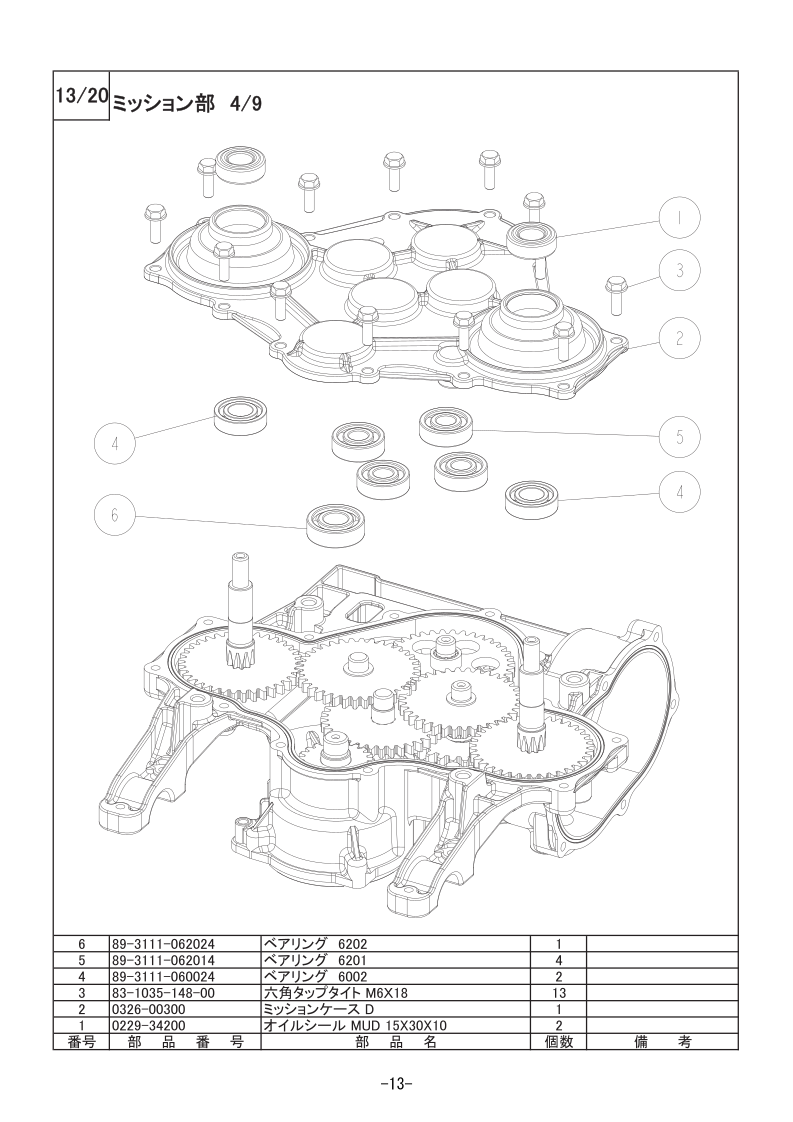 13/20 ミッション部 4/9

1
3
2
4
5
4
6

| 6 | 89-3111-062024 | ベアリング 6202 | 1 | |
|---|---|---|---|---|
| 5 | 89-3111-062014 | ベアリング 6201 | 4 | |
| 4 | 89-3111-060024 | ベアリング 6002 | 2 | |
| 3 | 83-1035-148-00 | 六角タップタイト M6X18 | 13 | |
| 2 | 0326-00300 | ミッションケース D | 1 | |
| 1 | 0229-34200 | オイルシール MUD 15X30X10 | 2 | |
| 番号 | 部 品 番 号 | 部 品 名 | 個数 | 備 考 |

-13-