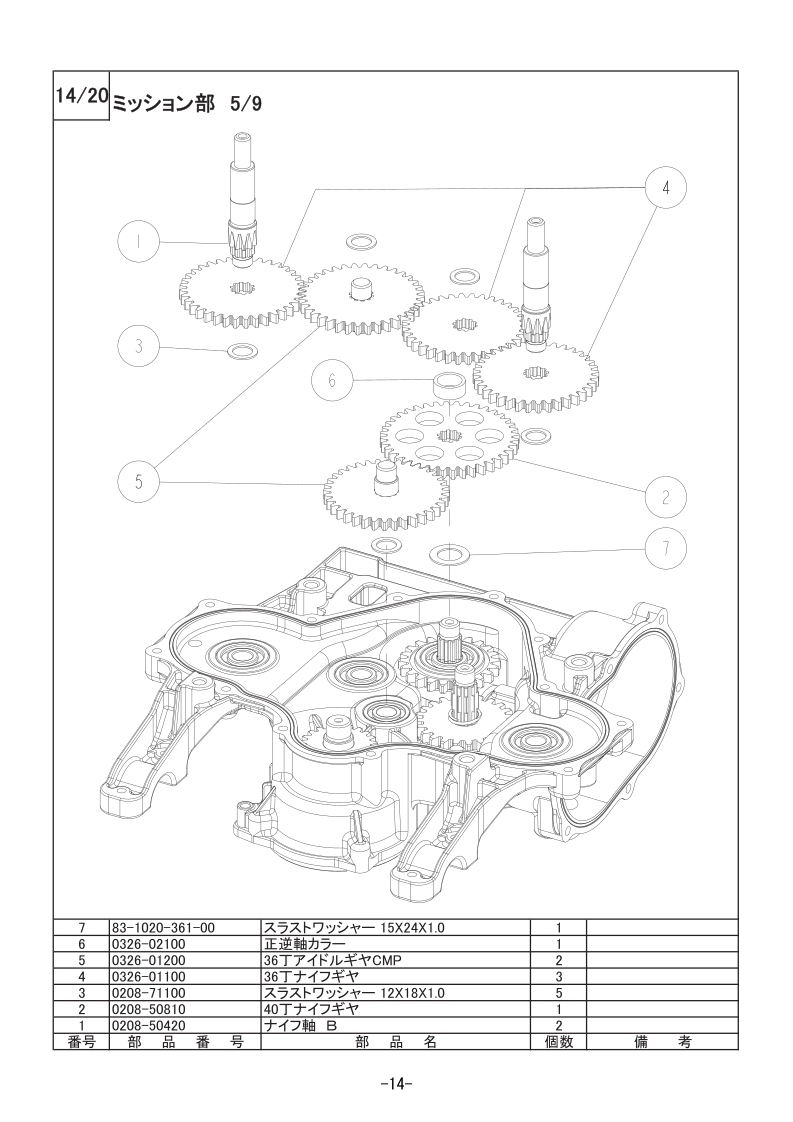 14/20 ミッション部 5/9

4
1
3
6
5
2
7

| 7 | 83-1020-361-00 | スラストワッシャー 15X24X1.0 | 1 | |
|---|---|---|---|---|
| 6 | 0326-02100 | 正逆軸カラー | 1 | |
| 5 | 0326-01200 | 36丁アイドルギヤCMP | 2 | |
| 4 | 0326-01100 | 36丁ナイフギヤ | 3 | |
| 3 | 0208-71100 | スラストワッシャー 12X18X1.0 | 5 | |
| 2 | 0208-50810 | 40丁ナイフギヤ | 1 | |
| 1 | 0208-50420 | ナイフ軸 B | 2 | |
| 番号 | 部 品 番 号 | 部 品 名 | 個数 | 備 考 |

-14-