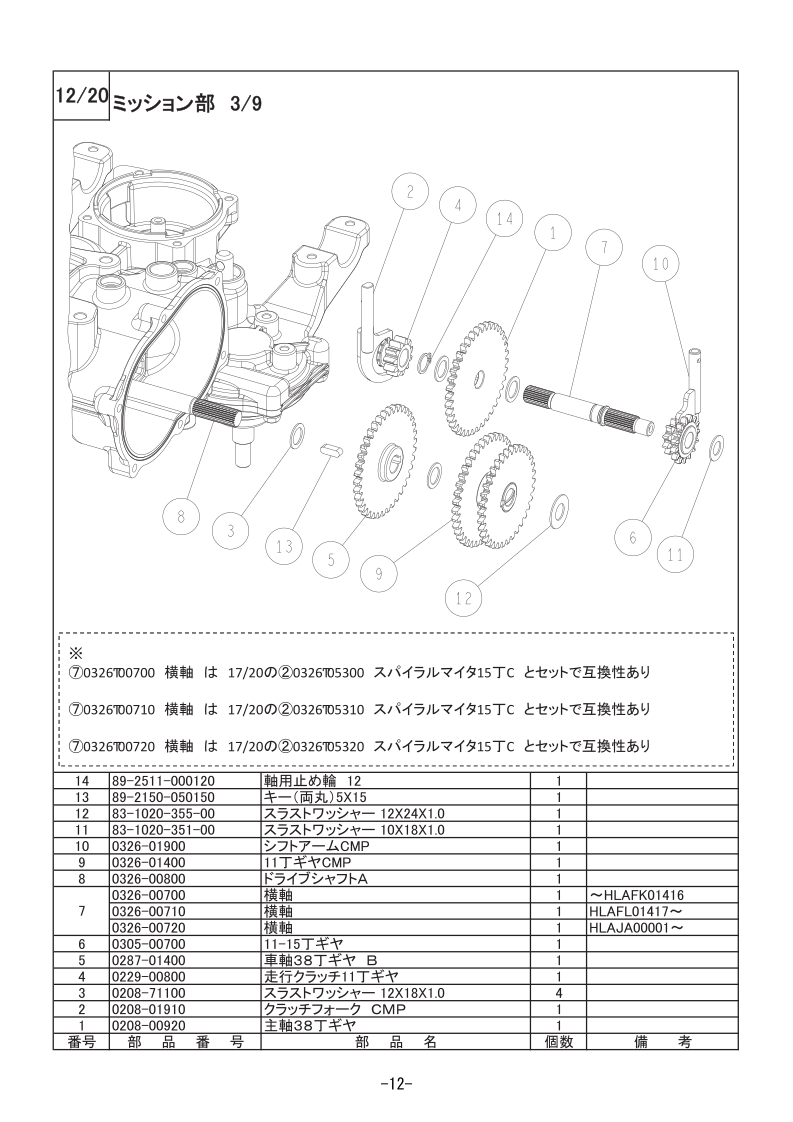 12/20 ミッション部 3/9

2
4
14
1
7
10
8
3
13
5
9
12
6
11

※
⑦0326T00700 横軸 は 17/20の②0326T05300 スパイラルマイタ15丁C とセットで互換性あり

⑦0326T00710 横軸 は 17/20の②0326T05310 スパイラルマイタ15丁C とセットで互換性あり

⑦0326T00720 横軸 は 17/20の②0326T05320 スパイラルマイタ15丁C とセットで互換性あり

| 14 | 89-2511-000120 | 軸用止め輪 12 | 1 | |
|---|---|---|---|---|
| 13 | 89-2150-050150 | キー(両丸)5X15 | 1 | |
| 12 | 83-1020-355-00 | スラストワッシャー 12X24X1.0 | 1 | |
| 11 | 83-1020-351-00 | スラストワッシャー 10X18X1.0 | 1 | |
| 10 | 0326-01900 | シフトアームCMP | 1 | |
| 9 | 0326-01400 | 11丁ギヤCMP | 1 | |
| 8 | 0326-00800 | ドライブシャフトA | 1 | |
| 7 | 0326-00700 | 横軸 | 1 | ～HLAFK01416 |
| | 0326-00710 | 横軸 | 1 | HLAFL01417～ |
| | 0326-00720 | 横軸 | 1 | HLAJA00001～ |
| 6 | 0305-00700 | 11-15丁ギヤ | 1 | |
| 5 | 0287-01400 | 車軸38丁ギヤ B | 1 | |
| 4 | 0229-00800 | 走行クラッチ11丁ギヤ | 1 | |
| 3 | 0208-71100 | スラストワッシャー 12X18X1.0 | 4 | |
| 2 | 0208-01910 | クラッチフォーク CMP | 1 | |
| 1 | 0208-00920 | 主軸38丁ギヤ | 1 | |
| 番号 | 部 品 番 号 | 部 品 名 | 個数 | 備 考 |

-12-