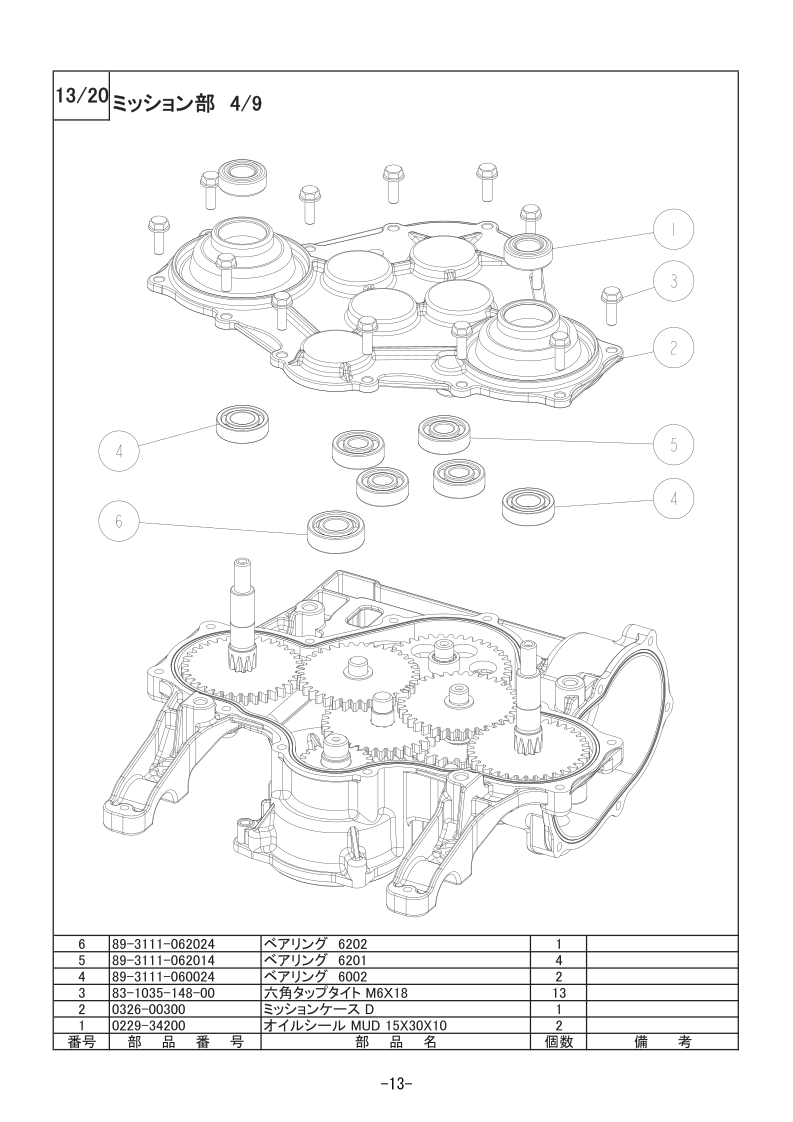 13/20 ミッション部 4/9

1

3

2

4

5

4

6

| 6 | 89-3111-062024 | ベアリング 6202 | 1 | |
|---|---|---|---|---|
| 5 | 89-3111-062014 | ベアリング 6201 | 4 | |
| 4 | 89-3111-060024 | ベアリング 6002 | 2 | |
| 3 | 83-1035-148-00 | 六角タップタイト M6X18 | 13 | |
| 2 | 0326-00300 | ミッションケース D | 1 | |
| 1 | 0229-34200 | オイルシール MUD 15X30X10 | 2 | |
| 番号 | 部 品 番 号 | 部 品 名 | 個数 | 備 考 |

-13-