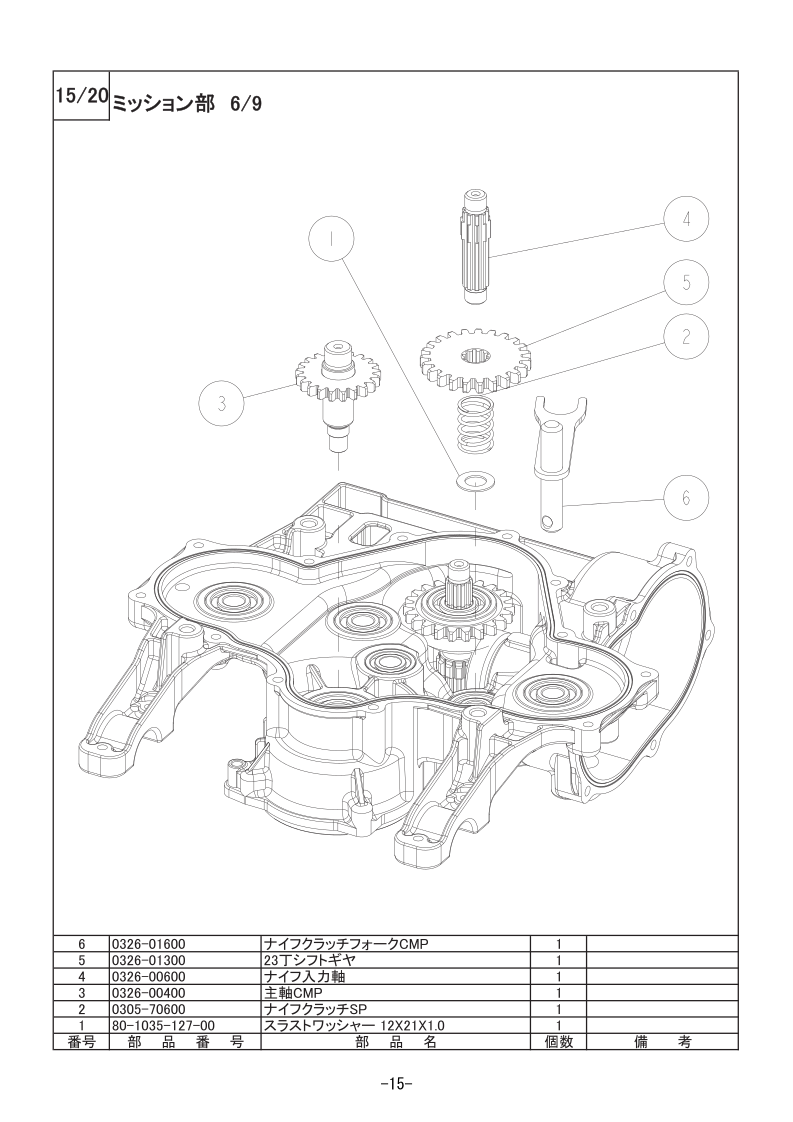 15/20 ミッション部 6/9

1
4
5
2
3
6

| 6 | 0326-01600 | ナイフクラッチフォークCMP | 1 | |
|---|---|---|---|---|
| 5 | 0326-01300 | 23丁シフトギヤ | 1 | |
| 4 | 0326-00600 | ナイフ入力軸 | 1 | |
| 3 | 0326-00400 | 主軸CMP | 1 | |
| 2 | 0305-70600 | ナイフクラッチSP | 1 | |
| 1 | 80-1035-127-00 | スラストワッシャー 12X21X1.0 | 1 | |
| 番号 | 部 品 番 号 | 部 品 名 | 個数 | 備 考 |

-15-