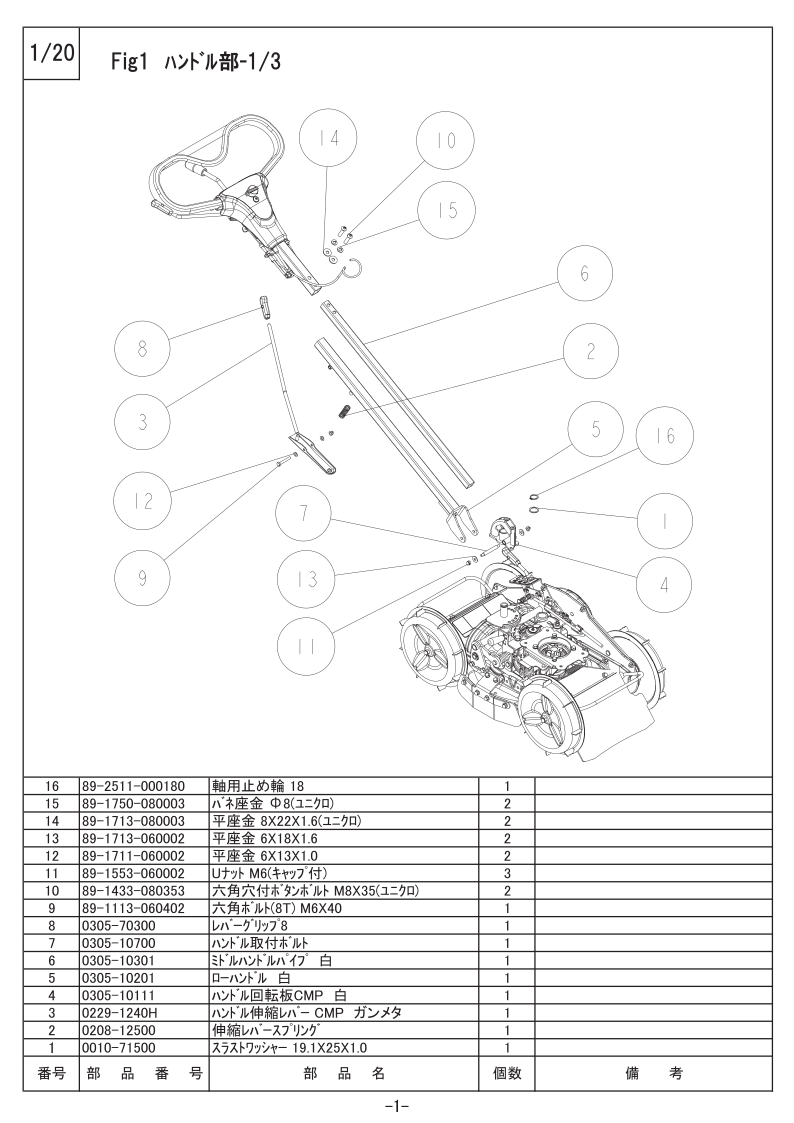 1/20

Fig1 ﾊﾝﾄﾞﾙ部-1/3

14
10
15
6
8
2
3
5
16
12
7
1
9
13
4
11

| 16 | 89-2511-000180 | 軸用止め輪 18 | 1 | |
|---|---|---|---|---|
| 15 | 89-1750-080003 | ﾊﾞﾈ座金 Φ8(ﾕﾆｸﾛ) | 2 | |
| 14 | 89-1713-080003 | 平座金 8X22X1.6(ﾕﾆｸﾛ) | 2 | |
| 13 | 89-1713-060002 | 平座金 6X18X1.6 | 2 | |
| 12 | 89-1711-060002 | 平座金 6X13X1.0 | 2 | |
| 11 | 89-1553-060002 | Uﾅｯﾄ M6(ｷｬｯﾌﾟ付) | 3 | |
| 10 | 89-1433-080353 | 六角穴付ﾎﾞﾀﾝﾎﾞﾙﾄ M8X35(ﾕﾆｸﾛ) | 2 | |
| 9 | 89-1113-060402 | 六角ﾎﾞﾙﾄ(8T) M6X40 | 1 | |
| 8 | 0305-70300 | ﾚﾊﾞｰｸﾞﾘｯﾌﾟ8 | 1 | |
| 7 | 0305-10700 | ﾊﾝﾄﾞﾙ取付ﾎﾞﾙﾄ | 1 | |
| 6 | 0305-10301 | ﾐﾄﾞﾙﾊﾝﾄﾞﾙﾊﾟｲﾌﾟ 白 | 1 | |
| 5 | 0305-10201 | ﾛｰﾊﾝﾄﾞﾙ 白 | 1 | |
| 4 | 0305-10111 | ﾊﾝﾄﾞﾙ回転板CMP 白 | 1 | |
| 3 | 0229-1240H | ﾊﾝﾄﾞﾙ伸縮ﾚﾊﾞｰ CMP ガンメタ | 1 | |
| 2 | 0208-12500 | 伸縮ﾚﾊﾞｰｽﾌﾟﾘﾝｸﾞ | 1 | |
| 1 | 0010-71500 | ｽﾗｽﾄﾜｯｼｬｰ 19.1X25X1.0 | 1 | |
| 番号 | 部 品 番 号 | 部 品 名 | 個数 | 備 考 |

-1-