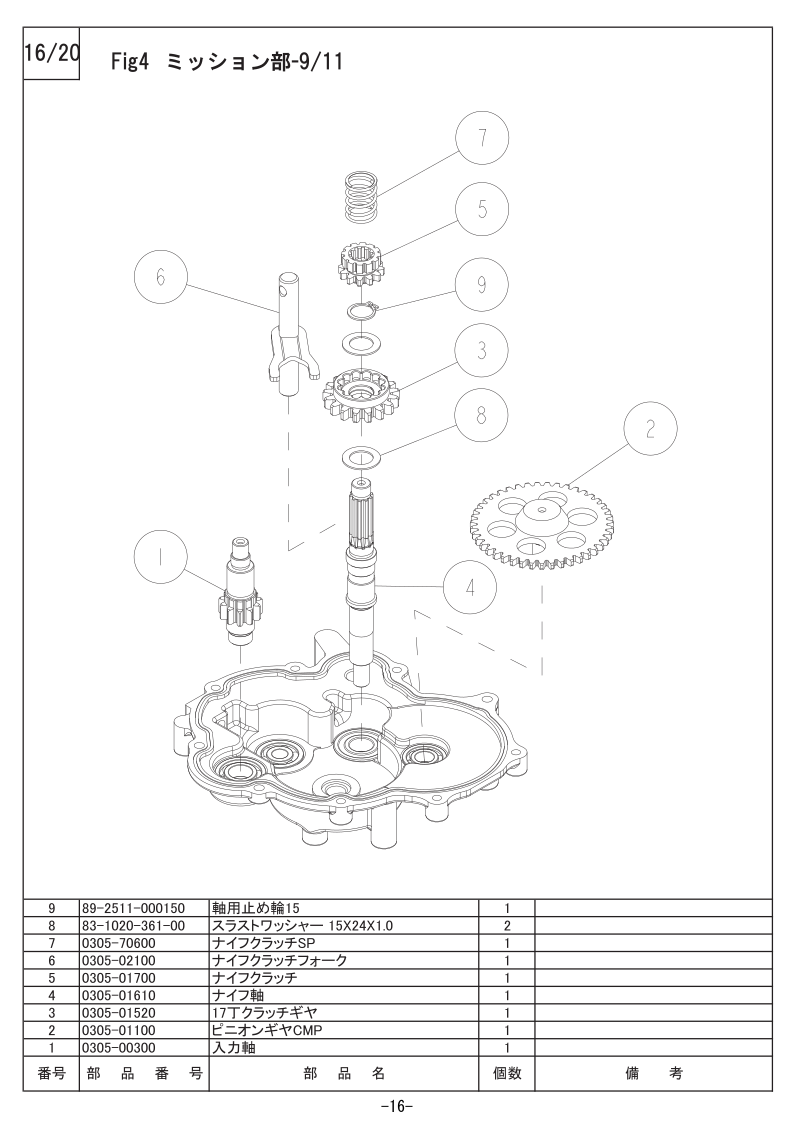 16/20

Fig4 ミッション部-9/11

7

5

6

9

3

8

2

1

4

| 9 | 89-2511-000150 | 軸用止め輪15 | 1 | |
|---|---|---|---|---|
| 8 | 83-1020-361-00 | スラストワッシャー 15X24X1.0 | 2 | |
| 7 | 0305-70600 | ナイフクラッチSP | 1 | |
| 6 | 0305-02100 | ナイフクラッチフォーク | 1 | |
| 5 | 0305-01700 | ナイフクラッチ | 1 | |
| 4 | 0305-01610 | ナイフ軸 | 1 | |
| 3 | 0305-01520 | 17丁クラッチギヤ | 1 | |
| 2 | 0305-01100 | ピニオンギヤCMP | 1 | |
| 1 | 0305-00300 | 入力軸 | 1 | |
| 番号 | 部 品 番 号 | 部 品 名 | 個数 | 備 考 |

-16-