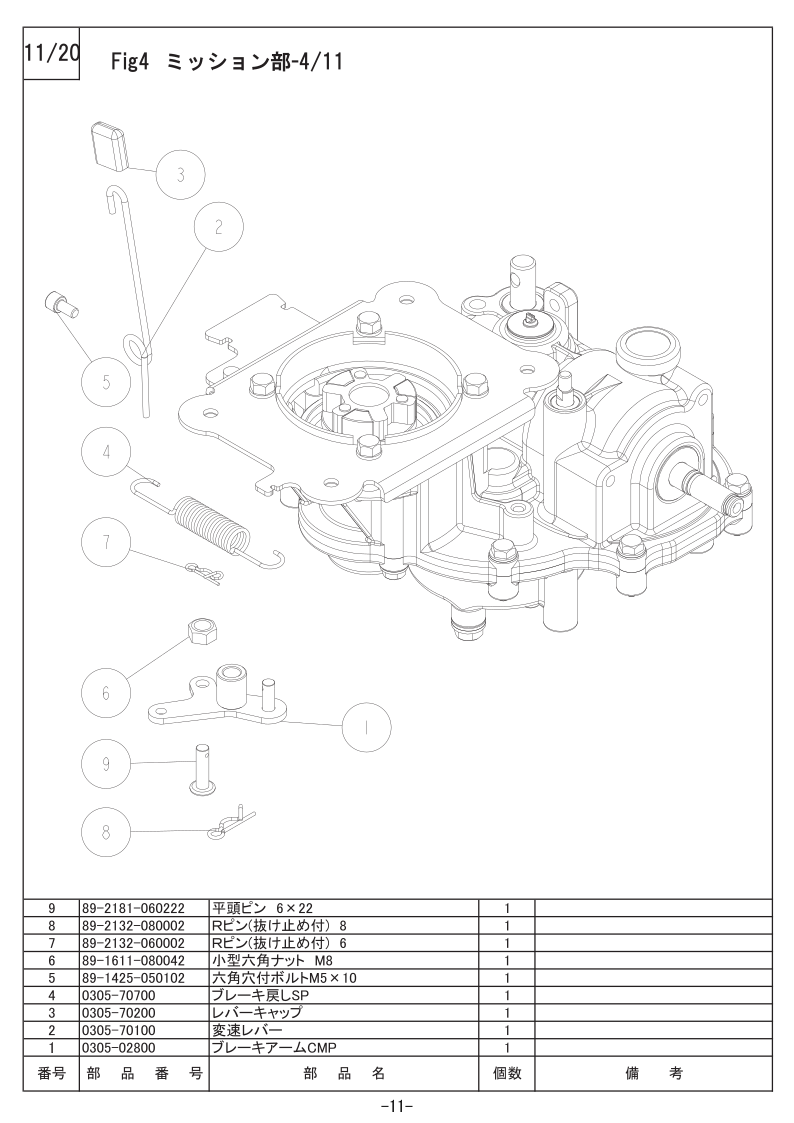 11/20

Fig4 ミッション部-4/11

3

2

5

4

7

6

1

9

8

| 9 | 89-2181-060222 | 平頭ピン 6×22 | 1 | |
|---|---|---|---|---|
| 8 | 89-2132-080002 | Rピン(抜け止め付) 8 | 1 | |
| 7 | 89-2132-060002 | Rピン(抜け止め付) 6 | 1 | |
| 6 | 89-1611-080042 | 小型六角ナット M8 | 1 | |
| 5 | 89-1425-050102 | 六角穴付ボルトM5×10 | 1 | |
| 4 | 0305-70700 | ブレーキ戻しSP | 1 | |
| 3 | 0305-70200 | レバーキャップ | 1 | |
| 2 | 0305-70100 | 変速レバー | 1 | |
| 1 | 0305-02800 | ブレーキアームCMP | 1 | |
| 番号 | 部 品 番 号 | 部 品 名 | 個数 | 備 考 |

-11-