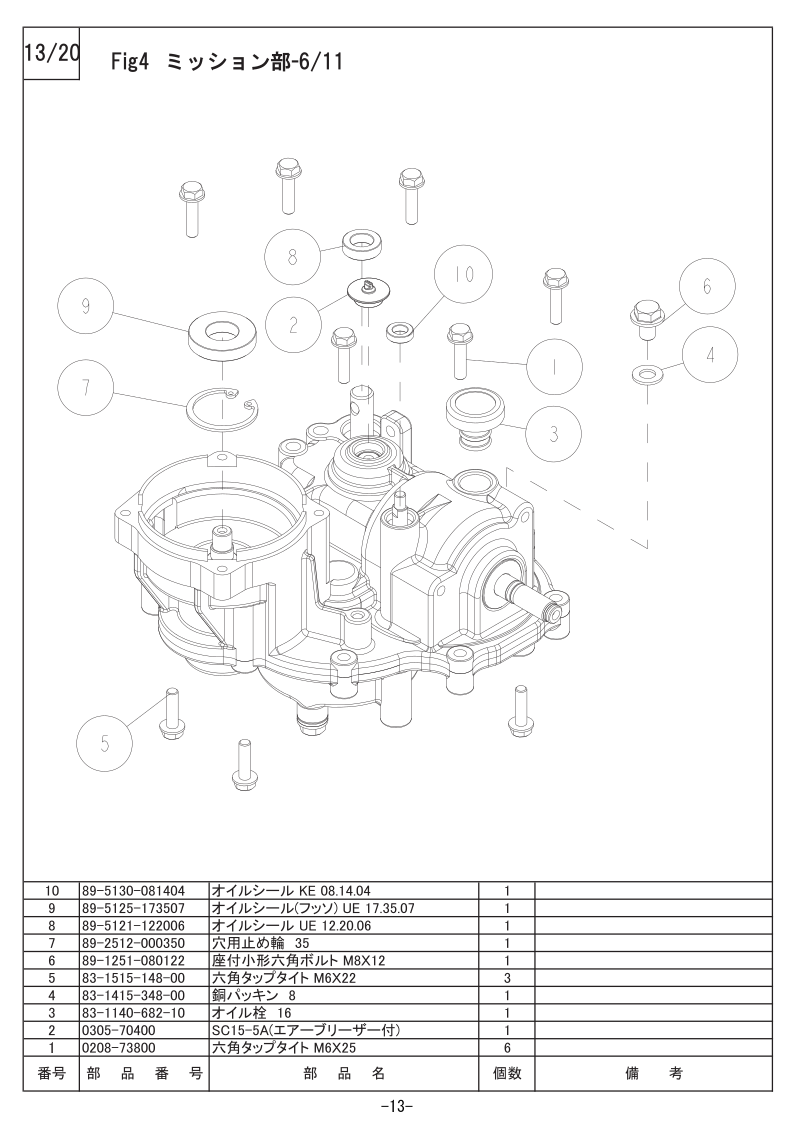 13/20

Fig4 ミッション部-6/11

8

10

6

9

2

1

4

7

3

5

| 10 | 89-5130-081404 | オイルシール KE 08.14.04 | 1 | |
|---|---|---|---|---|
| 9 | 89-5125-173507 | オイルシール(フッソ) UE 17.35.07 | 1 | |
| 8 | 89-5121-122006 | オイルシール UE 12.20.06 | 1 | |
| 7 | 89-2512-000350 | 穴用止め輪 35 | 1 | |
| 6 | 89-1251-080122 | 座付小形六角ボルト M8X12 | 1 | |
| 5 | 83-1515-148-00 | 六角タップタイト M6X22 | 3 | |
| 4 | 83-1415-348-00 | 銅パッキン 8 | 1 | |
| 3 | 83-1140-682-10 | オイル栓 16 | 1 | |
| 2 | 0305-70400 | SC15-5A(エアーブリーザー付) | 1 | |
| 1 | 0208-73800 | 六角タップタイト M6X25 | 6 | |
| 番号 | 部 品 番 号 | 部 品 名 | 個数 | 備 考 |

-13-