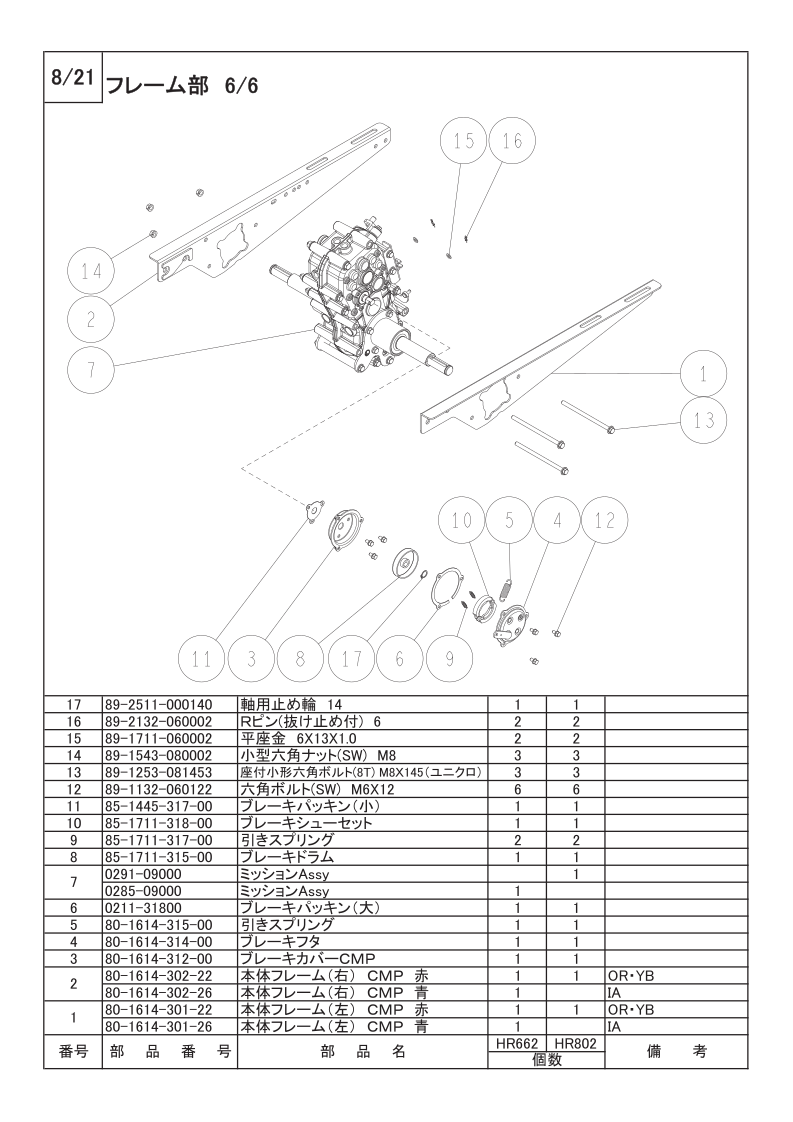 8/21 フレーム部 6/6

15 16 14 2 7 1 13 10 5 4 12 11 3 8 17 6 9

| 17 | 89-2511-000140 | 軸用止め輪 14 | 1 | 1 | |
|---|---|---|---|---|---|
| 16 | 89-2132-060002 | Rピン(抜け止め付) 6 | 2 | 2 | |
| 15 | 89-1711-060002 | 平座金 6X13X1.0 | 2 | 2 | |
| 14 | 89-1543-080002 | 小型六角ナット(SW) M8 | 3 | 3 | |
| 13 | 89-1253-081453 | 座付小形六角ボルト(8T) M8X145(ユニクロ) | 3 | 3 | |
| 12 | 89-1132-060122 | 六角ボルト(SW) M6X12 | 6 | 6 | |
| 11 | 85-1445-317-00 | ブレーキパッキン(小) | 1 | 1 | |
| 10 | 85-1711-318-00 | ブレーキシューセット | 1 | 1 | |
| 9 | 85-1711-317-00 | 引きスプリング | 2 | 2 | |
| 8 | 85-1711-315-00 | ブレーキドラム | 1 | 1 | |
| 7 | 0291-09000 | ミッションAssy | | 1 | |
| | 0285-09000 | ミッションAssy | 1 | | |
| 6 | 0211-31800 | ブレーキパッキン(大) | 1 | 1 | |
| 5 | 80-1614-315-00 | 引きスプリング | 1 | 1 | |
| 4 | 80-1614-314-00 | ブレーキフタ | 1 | 1 | |
| 3 | 80-1614-312-00 | ブレーキカバーCMP | 1 | 1 | |
| 2 | 80-1614-302-22 | 本体フレーム(右) CMP 赤 | 1 | 1 | OR・YB |
| | 80-1614-302-26 | 本体フレーム(右) CMP 青 | 1 | | IA |
| 1 | 80-1614-301-22 | 本体フレーム(左) CMP 赤 | 1 | 1 | OR・YB |
| | 80-1614-301-26 | 本体フレーム(左) CMP 青 | 1 | | IA |
| 番号 | 部 品 番 号 | 部 品 名 | HR662 | HR802 | 備 考 |
| | | | 個数 | | |