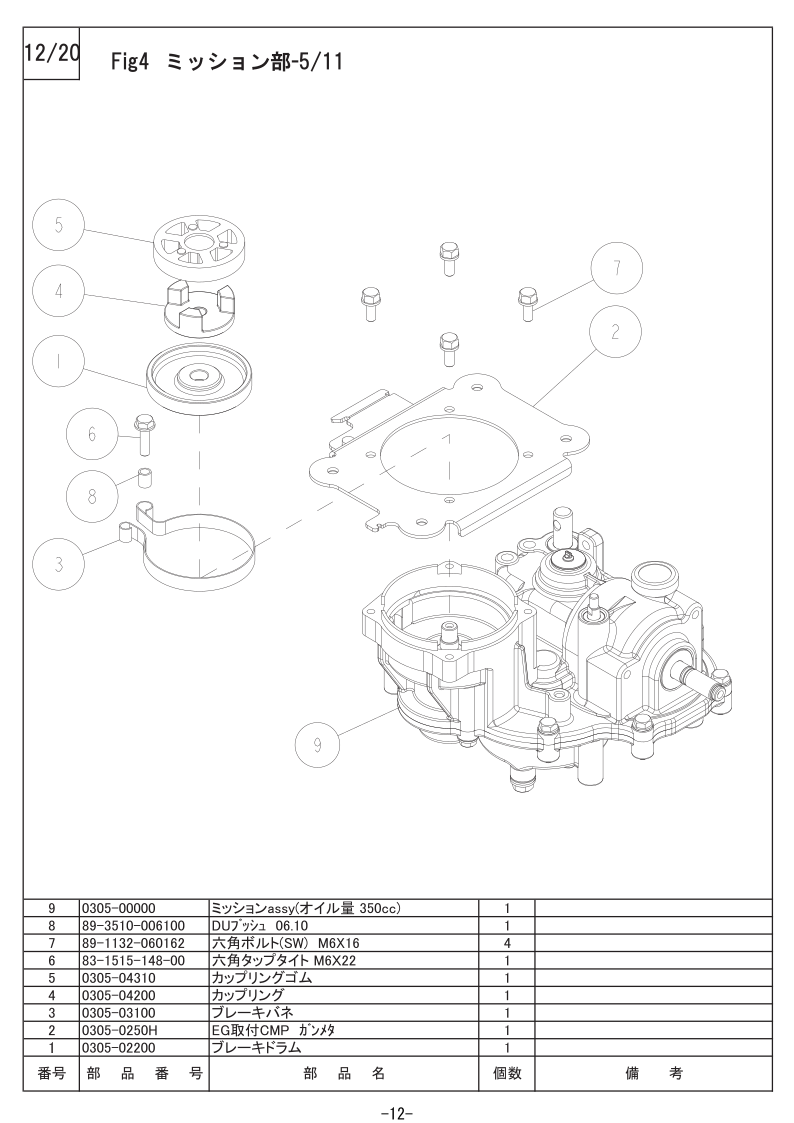 12/20

Fig4 ミッション部-5/11

5
4
1
6
8
3
7
2
9

| 9 | 0305-00000 | ミッションassy(オイル量 350cc) | 1 | |
|---|---|---|---|---|
| 8 | 89-3510-006100 | DUﾌﾞｯｼｭ 06.10 | 1 | |
| 7 | 89-1132-060162 | 六角ボルト(SW) M6X16 | 4 | |
| 6 | 83-1515-148-00 | 六角タップタイト M6X22 | 1 | |
| 5 | 0305-04310 | カップリングゴム | 1 | |
| 4 | 0305-04200 | カップリング | 1 | |
| 3 | 0305-03100 | ブレーキバネ | 1 | |
| 2 | 0305-0250H | EG取付CMP ｶﾞﾝﾒﾀ | 1 | |
| 1 | 0305-02200 | ブレーキドラム | 1 | |
| 番号 | 部 品 番 号 | 部 品 名 | 個数 | 備 考 |

-12-