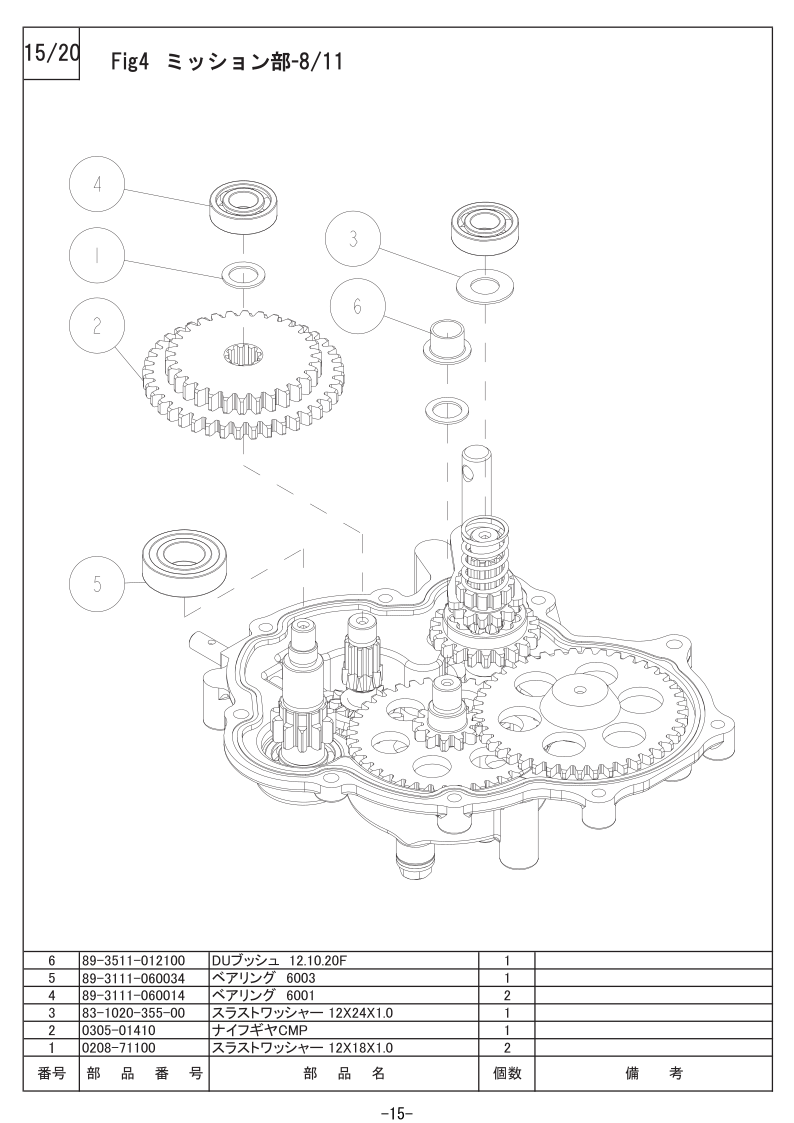 15/20 Fig4 ミッション部-8/11

4

1

2

3

6

5

| 6 | 89-3511-012100 | DUブッシュ 12.10.20F | 1 | |
|---|---|---|---|---|
| 5 | 89-3111-060034 | ベアリング 6003 | 1 | |
| 4 | 89-3111-060014 | ベアリング 6001 | 2 | |
| 3 | 83-1020-355-00 | スラストワッシャー 12X24X1.0 | 1 | |
| 2 | 0305-01410 | ナイフギヤCMP | 1 | |
| 1 | 0208-71100 | スラストワッシャー 12X18X1.0 | 2 | |
| 番号 | 部 品 番 号 | 部 品 名 | 個数 | 備 考 |

-15-