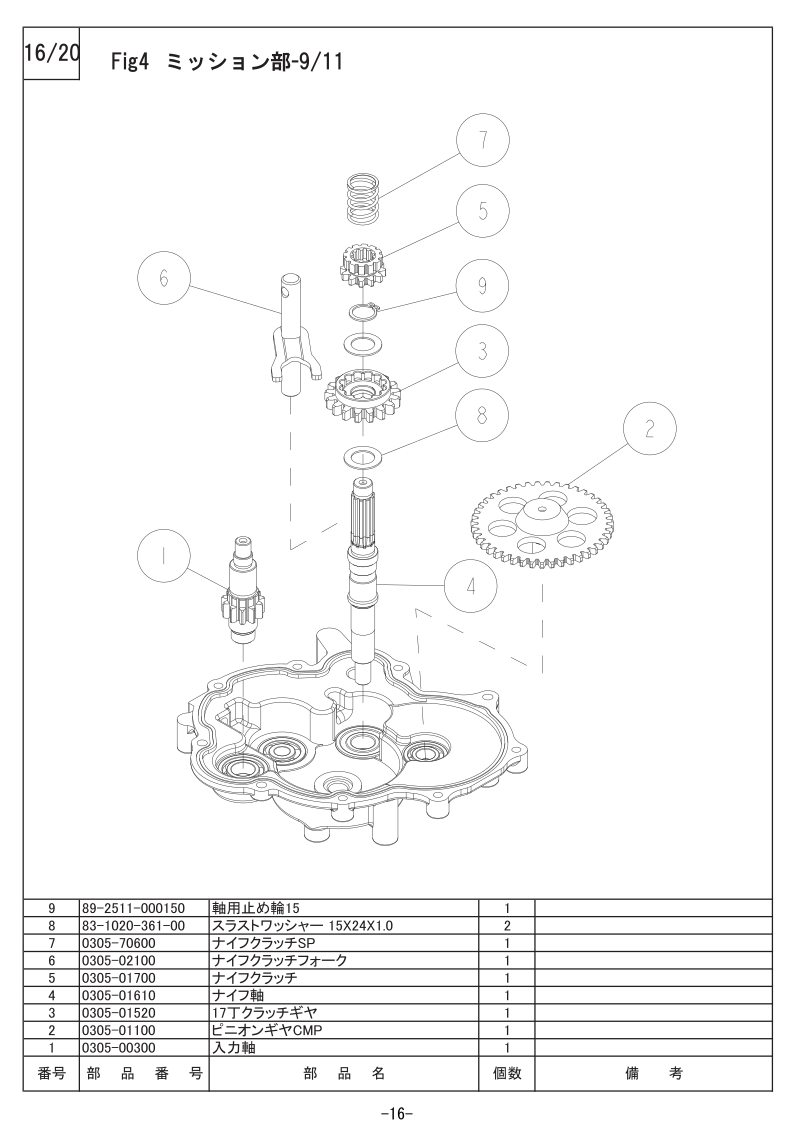 16/20

Fig4 ミッション部-9/11

7
5
6
9
3
8
2
1
4

| 9 | 89-2511-000150 | 軸用止め輪15 | 1 | |
|---|---|---|---|---|
| 8 | 83-1020-361-00 | スラストワッシャー 15X24X1.0 | 2 | |
| 7 | 0305-70600 | ナイフクラッチSP | 1 | |
| 6 | 0305-02100 | ナイフクラッチフォーク | 1 | |
| 5 | 0305-01700 | ナイフクラッチ | 1 | |
| 4 | 0305-01610 | ナイフ軸 | 1 | |
| 3 | 0305-01520 | 17丁クラッチギヤ | 1 | |
| 2 | 0305-01100 | ピニオンギヤCMP | 1 | |
| 1 | 0305-00300 | 入力軸 | 1 | |
| 番号 | 部　品　番　号 | 部　品　名 | 個数 | 備　考 |

-16-