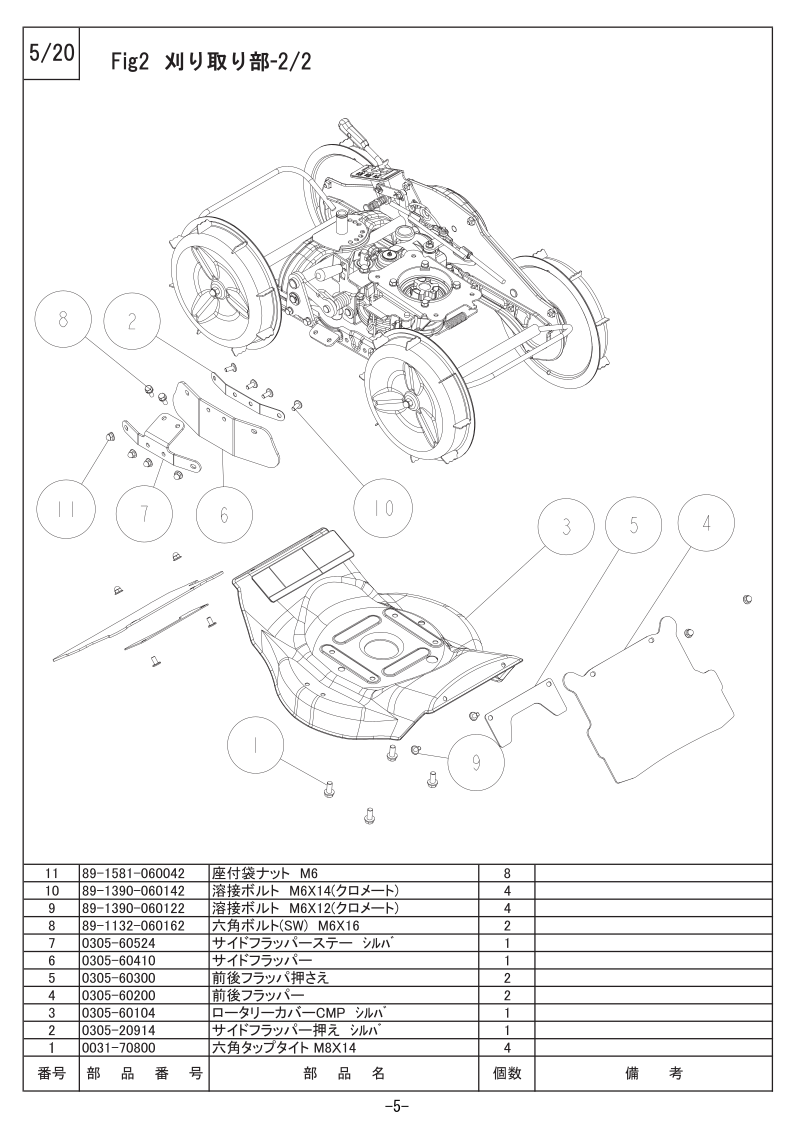 5/20

Fig2 刈り取り部-2/2

8
2
11
7
6
10
3
5
4
1
9

| 11 | 89-1581-060042 | 座付袋ナット M6 | 8 | |
|---|---|---|---|---|
| 10 | 89-1390-060142 | 溶接ボルト M6X14(クロメート) | 4 | |
| 9 | 89-1390-060122 | 溶接ボルト M6X12(クロメート) | 4 | |
| 8 | 89-1132-060162 | 六角ボルト(SW) M6X16 | 2 | |
| 7 | 0305-60524 | サイドフラッパーステー シルバ | 1 | |
| 6 | 0305-60410 | サイドフラッパー | 1 | |
| 5 | 0305-60300 | 前後フラッパ押さえ | 2 | |
| 4 | 0305-60200 | 前後フラッパー | 2 | |
| 3 | 0305-60104 | ロータリーカバーCMP シルバ | 1 | |
| 2 | 0305-20914 | サイドフラッパー押え シルバ | 1 | |
| 1 | 0031-70800 | 六角タップタイト M8X14 | 4 | |
| 番号 | 部 品 番 号 | 部 品 名 | 個数 | 備 考 |

-5-