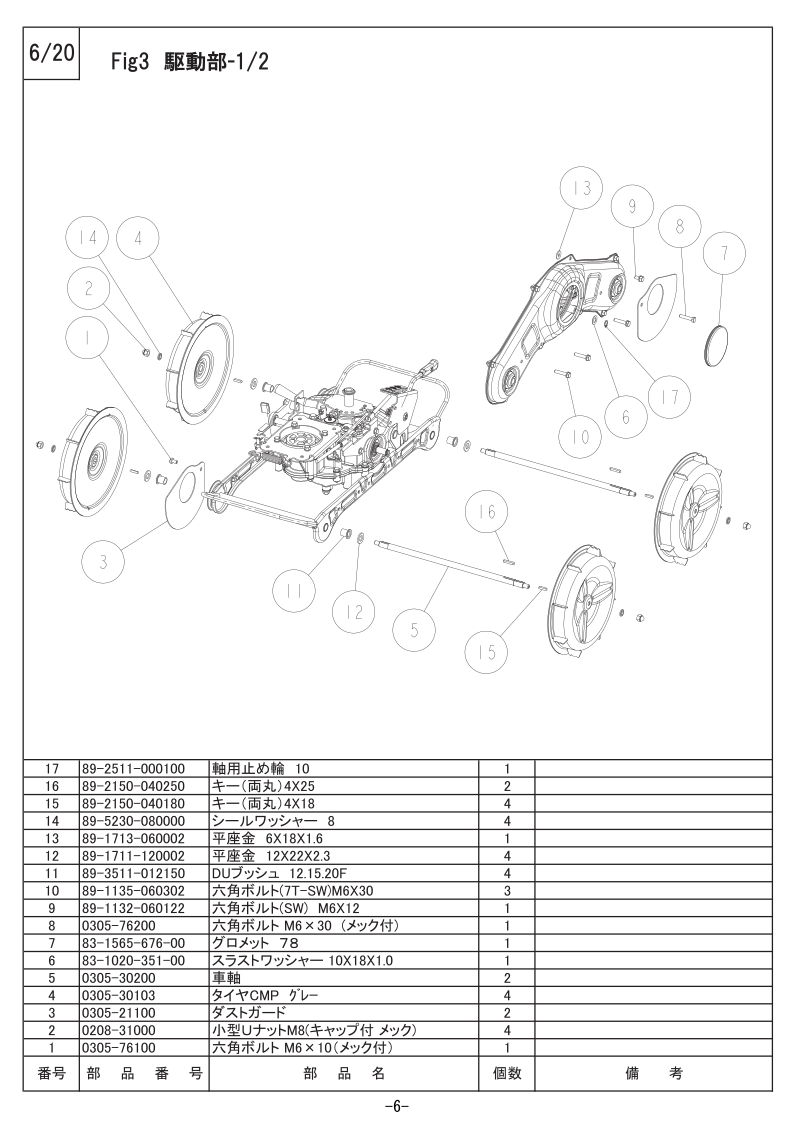 6/20 Fig3 駆動部-1/2

13
9
8
7
14
4
2
1
17
6
10
16
3
11
12
5
15

| 17 | 89-2511-000100 | 軸用止め輪 10 | 1 | |
|---|---|---|---|---|
| 16 | 89-2150-040250 | キー(両丸)4X25 | 2 | |
| 15 | 89-2150-040180 | キー(両丸)4X18 | 4 | |
| 14 | 89-5230-080000 | シールワッシャー 8 | 4 | |
| 13 | 89-1713-060002 | 平座金 6X18X1.6 | 1 | |
| 12 | 89-1711-120002 | 平座金 12X22X2.3 | 4 | |
| 11 | 89-3511-012150 | DUブッシュ 12.15.20F | 4 | |
| 10 | 89-1135-060302 | 六角ボルト(7T-SW)M6X30 | 3 | |
| 9 | 89-1132-060122 | 六角ボルト(SW) M6X12 | 1 | |
| 8 | 0305-76200 | 六角ボルト M6×30 (メック付) | 1 | |
| 7 | 83-1565-676-00 | グロメット 78 | 1 | |
| 6 | 83-1020-351-00 | スラストワッシャー 10X18X1.0 | 1 | |
| 5 | 0305-30200 | 車軸 | 2 | |
| 4 | 0305-30103 | タイヤCMP グレー | 4 | |
| 3 | 0305-21100 | ダストガード | 2 | |
| 2 | 0208-31000 | 小型Uナット M8(キャップ付 メック) | 4 | |
| 1 | 0305-76100 | 六角ボルト M6×10(メック付) | 1 | |
| 番号 | 部 品 番 号 | 部 品 名 | 個数 | 備 考 |

-6-