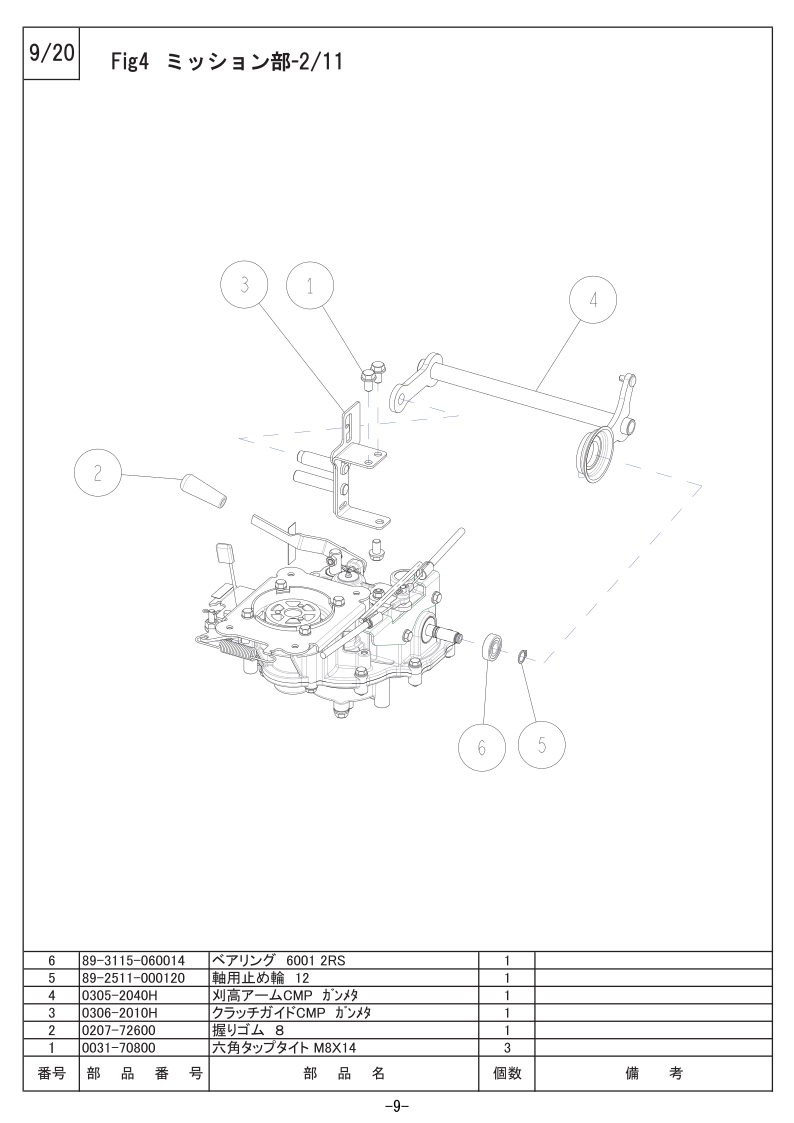 9/20 Fig4 ミッション部-2/11

3 1 4 2 6 5

| 6 | 89-3115-060014 | ベアリング 6001 2RS | 1 | |
|---|---|---|---|---|
| 5 | 89-2511-000120 | 軸用止め輪 12 | 1 | |
| 4 | 0305-2040H | 刈高アームCMP ガンメタ | 1 | |
| 3 | 0306-2010H | クラッチガイドCMP ガンメタ | 1 | |
| 2 | 0207-72600 | 握りゴム 8 | 1 | |
| 1 | 0031-70800 | 六角タップタイト M8X14 | 3 | |
| 番号 | 部 品 番 号 | 部 品 名 | 個数 | 備 考 |

-9-