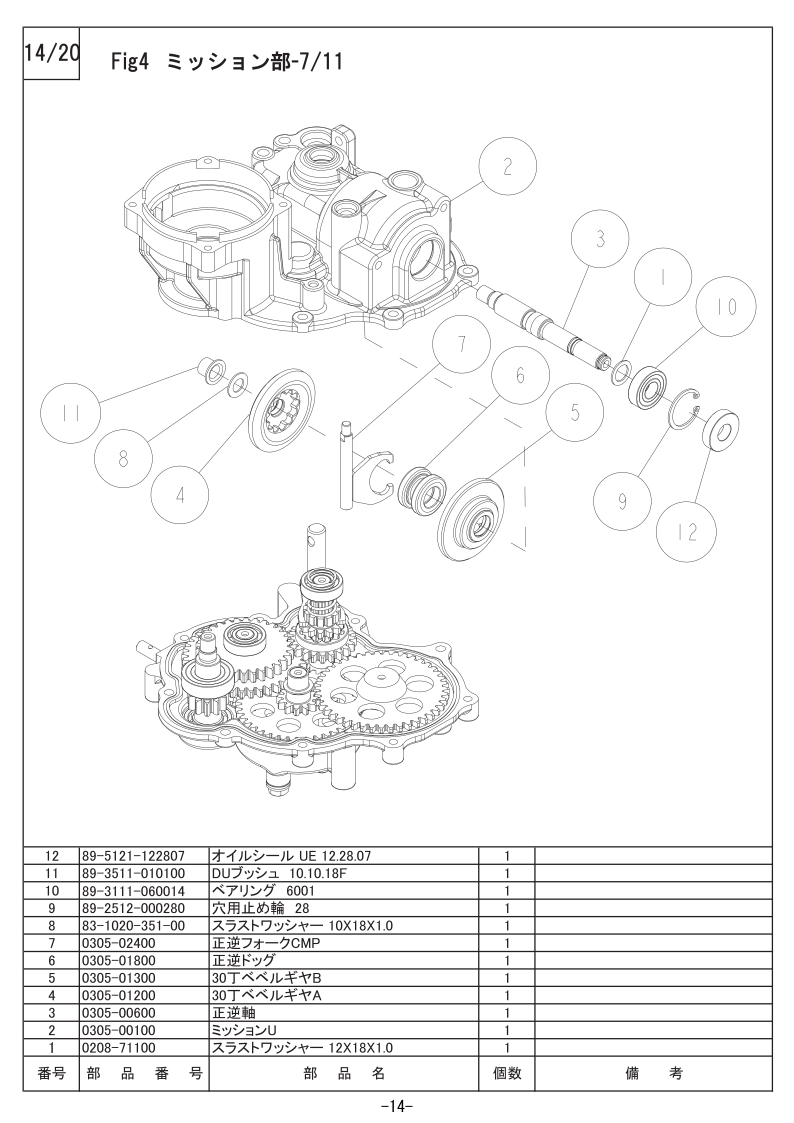 14/20

Fig4 ミッション部-7/11

2
3
1
10
7
6
5
11
8
4
9
12

| 12 | 89-5121-122807 | オイルシール UE 12.28.07 | 1 | |
|---|---|---|---|---|
| 11 | 89-3511-010100 | DUブッシュ 10.10.18F | 1 | |
| 10 | 89-3111-060014 | ベアリング 6001 | 1 | |
| 9 | 89-2512-000280 | 穴用止め輪 28 | 1 | |
| 8 | 83-1020-351-00 | スラストワッシャー 10X18X1.0 | 1 | |
| 7 | 0305-02400 | 正逆フォークCMP | 1 | |
| 6 | 0305-01800 | 正逆ドッグ | 1 | |
| 5 | 0305-01300 | 30丁ベベルギヤB | 1 | |
| 4 | 0305-01200 | 30丁ベベルギヤA | 1 | |
| 3 | 0305-00600 | 正逆軸 | 1 | |
| 2 | 0305-00100 | ミッションU | 1 | |
| 1 | 0208-71100 | スラストワッシャー 12X18X1.0 | 1 | |
| 番号 | 部 品 番 号 | 部 品 名 | 個数 | 備 考 |

-14-