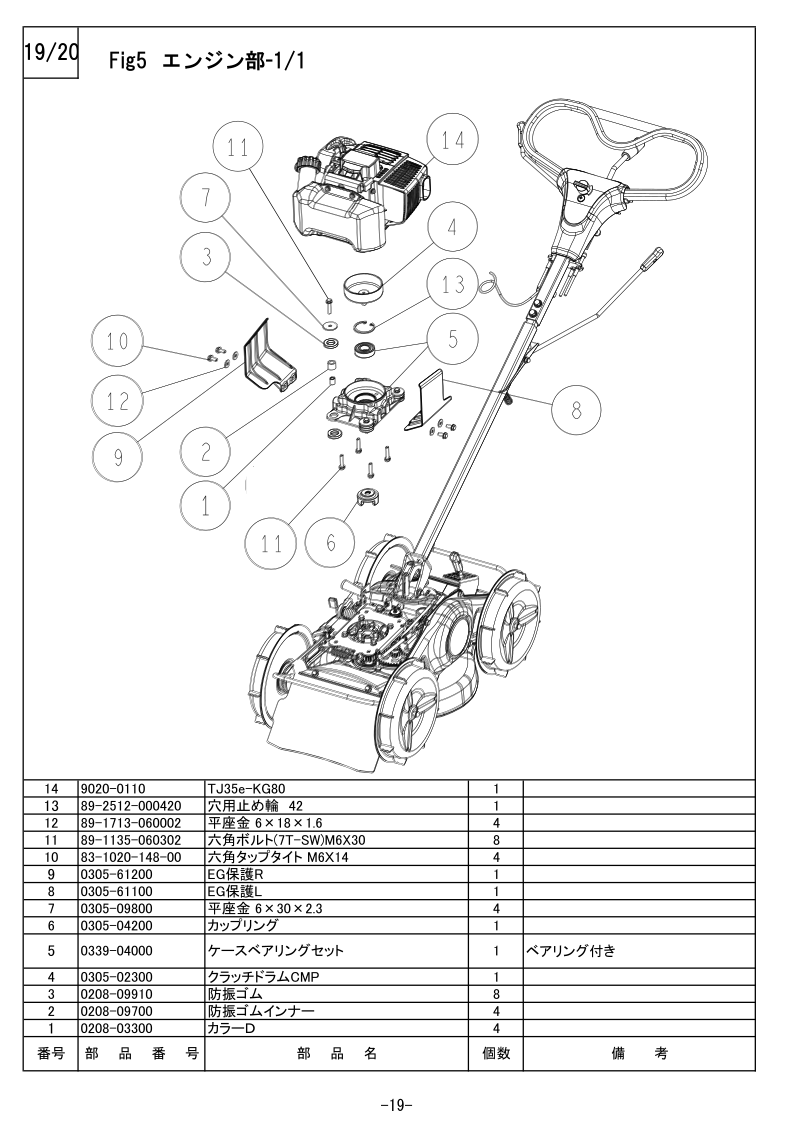 19/20

Fig5 エンジン部-1/1

11
14
7
4
3
13
10
5
12
8
9
2
1
11
6

| 14 | 9020-0110 | TJ35e-KG80 | 1 | |
|---|---|---|---|---|
| 13 | 89-2512-000420 | 穴用止め輪 42 | 1 | |
| 12 | 89-1713-060002 | 平座金 6×18×1.6 | 4 | |
| 11 | 89-1135-060302 | 六角ボルト(7T-SW)M6X30 | 8 | |
| 10 | 83-1020-148-00 | 六角タップタイト M6X14 | 4 | |
| 9 | 0305-61200 | EG保護R | 1 | |
| 8 | 0305-61100 | EG保護L | 1 | |
| 7 | 0305-09800 | 平座金 6×30×2.3 | 4 | |
| 6 | 0305-04200 | カップリング | 1 | |
| 5 | 0339-04000 | ケースベアリングセット | 1 | ベアリング付き |
| 4 | 0305-02300 | クラッチドラムCMP | 1 | |
| 3 | 0208-09910 | 防振ゴム | 8 | |
| 2 | 0208-09700 | 防振ゴムインナー | 4 | |
| 1 | 0208-03300 | カラーD | 4 | |
| 番号 | 部 品 番 号 | 部 品 名 | 個数 | 備 考 |

-19-