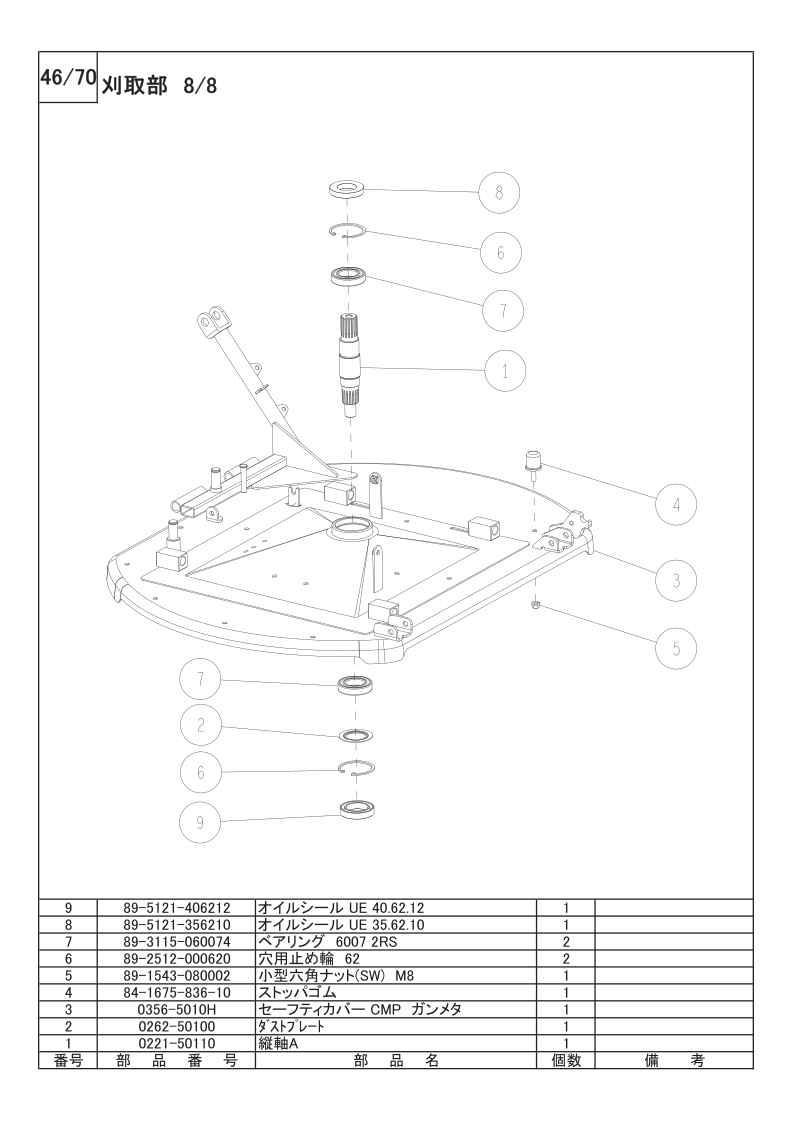 46/70 刈取部 8/8

8
6
7
1
4
3
5
7
2
6
9

| 9 | 89-5121-406212 | オイルシール UE 40.62.12 | 1 | |
|---|---|---|---|---|
| 8 | 89-5121-356210 | オイルシール UE 35.62.10 | 1 | |
| 7 | 89-3115-060074 | ベアリング 6007 2RS | 2 | |
| 6 | 89-2512-000620 | 穴用止め輪 62 | 2 | |
| 5 | 89-1543-080002 | 小型六角ナット(SW) M8 | 1 | |
| 4 | 84-1675-836-10 | ストッパゴム | 1 | |
| 3 | 0356-5010H | セーフティカバー CMP ガンメタ | 1 | |
| 2 | 0262-50100 | ダストプレート | 1 | |
| 1 | 0221-50110 | 縦軸A | 1 | |
| 番号 | 部 品 番 号 | 部 品 名 | 個数 | 備 考 |