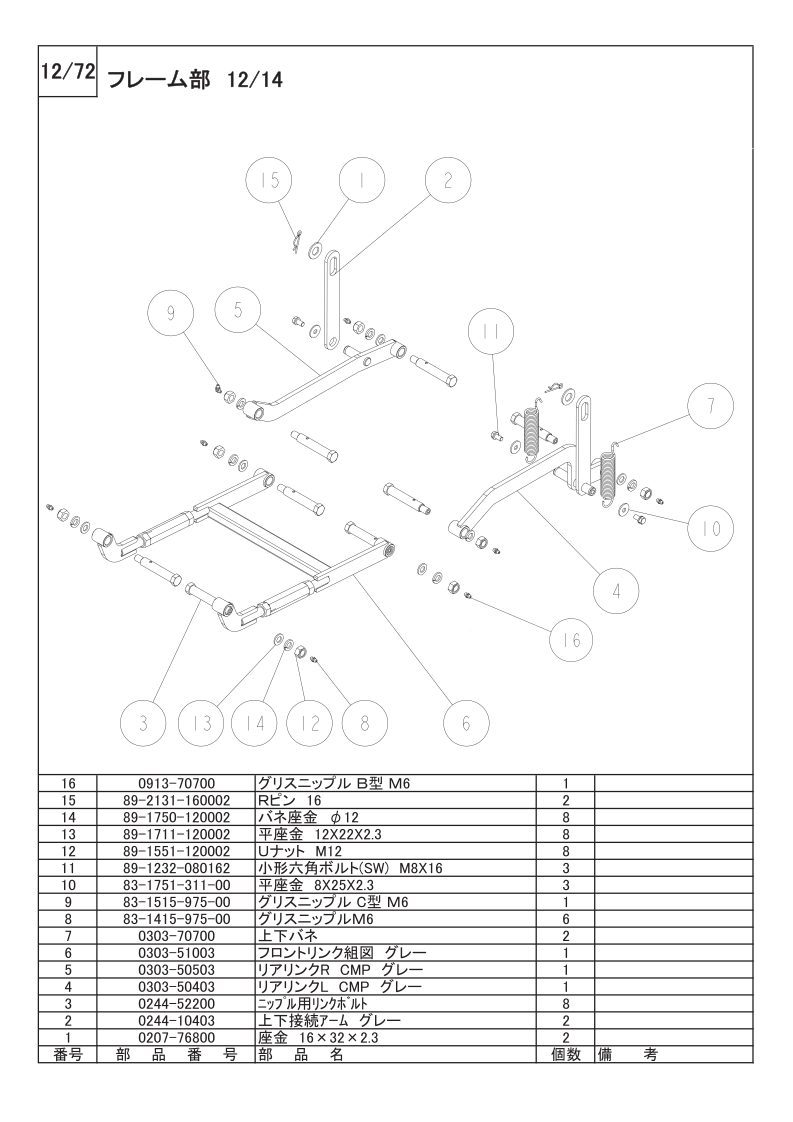 12/72 フレーム部 12/14

15
1
2
9
5
11
7
10
4
16
3
13
14
12
8
6

| 16 | 0913-70700 | グリスニップル B型 M6 | 1 | |
|---|---|---|---|---|
| 15 | 89-2131-160002 | Rピン 16 | 2 | |
| 14 | 89-1750-120002 | バネ座金 φ12 | 8 | |
| 13 | 89-1711-120002 | 平座金 12X22X2.3 | 8 | |
| 12 | 89-1551-120002 | Uナット M12 | 8 | |
| 11 | 89-1232-080162 | 小形六角ボルト(SW) M8X16 | 3 | |
| 10 | 83-1751-311-00 | 平座金 8X25X2.3 | 3 | |
| 9 | 83-1515-975-00 | グリスニップル C型 M6 | 1 | |
| 8 | 83-1415-975-00 | グリスニップルM6 | 6 | |
| 7 | 0303-70700 | 上下バネ | 2 | |
| 6 | 0303-51003 | フロントリンク組図 グレー | 1 | |
| 5 | 0303-50503 | リアリンクR CMP グレー | 1 | |
| 4 | 0303-50403 | リアリンクL CMP グレー | 1 | |
| 3 | 0244-52200 | ニップル用リンクボルト | 8 | |
| 2 | 0244-10403 | 上下接続アーム グレー | 2 | |
| 1 | 0207-76800 | 座金 16×32×2.3 | 2 | |
| 番号 | 部 品 番 号 | 部 品 名 | 個数 | 備 考 |