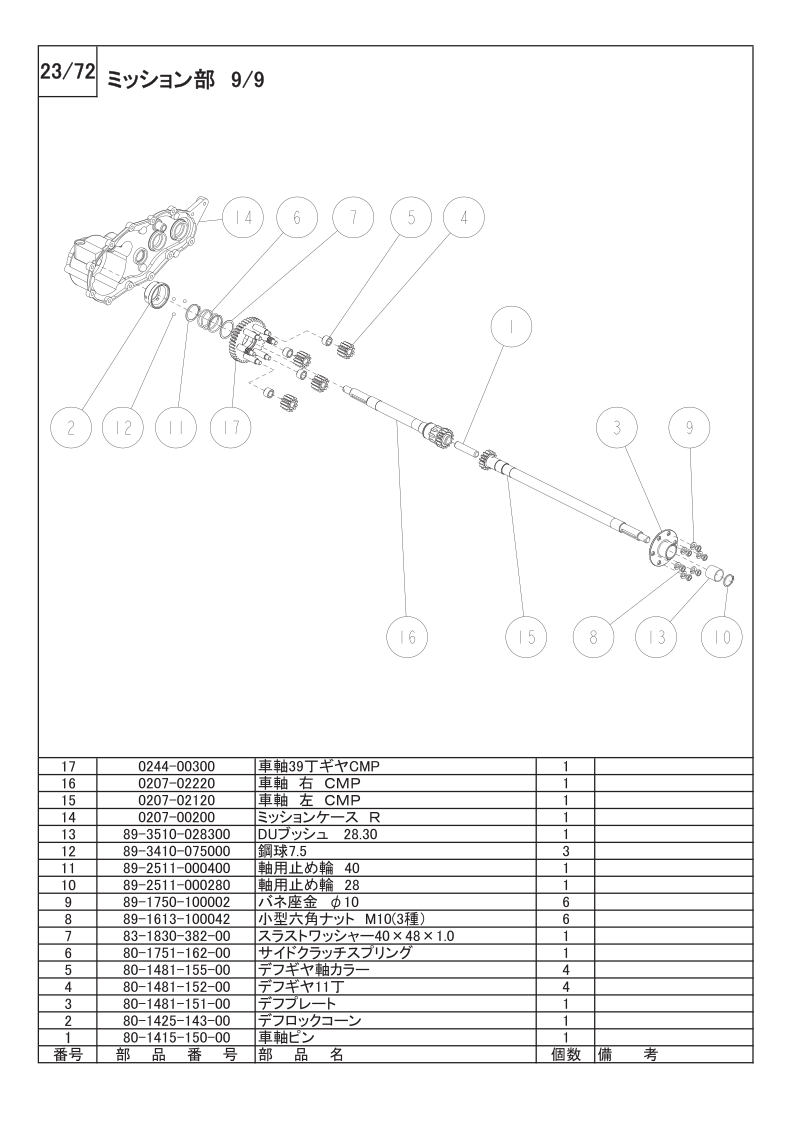 23/72 ミッション部 9/9

14
6
7
5
4
1
2
12
11
17
3
9
16
15
8
13
10

| 17 | 0244-00300 | 車軸39丁ギヤCMP | 1 | |
|---|---|---|---|---|
| 16 | 0207-02220 | 車軸 右 CMP | 1 | |
| 15 | 0207-02120 | 車軸 左 CMP | 1 | |
| 14 | 0207-00200 | ミッションケース R | 1 | |
| 13 | 89-3510-028300 | DUブッシュ 28.30 | 1 | |
| 12 | 89-3410-075000 | 鋼球7.5 | 3 | |
| 11 | 89-2511-000400 | 軸用止め輪 40 | 1 | |
| 10 | 89-2511-000280 | 軸用止め輪 28 | 1 | |
| 9 | 89-1750-100002 | バネ座金 $\phi$10 | 6 | |
| 8 | 89-1613-100042 | 小型六角ナット M10(3種) | 6 | |
| 7 | 83-1830-382-00 | スラストワッシャー40×48×1.0 | 1 | |
| 6 | 80-1751-162-00 | サイドクラッチスプリング | 1 | |
| 5 | 80-1481-155-00 | デフギヤ軸カラー | 4 | |
| 4 | 80-1481-152-00 | デフギヤ11丁 | 4 | |
| 3 | 80-1481-151-00 | デフプレート | 1 | |
| 2 | 80-1425-143-00 | デフロックコーン | 1 | |
| 1 | 80-1415-150-00 | 車軸ピン | 1 | |
| 番号 | 部 品 番 号 | 部 品 名 | 個数 | 備 考 |