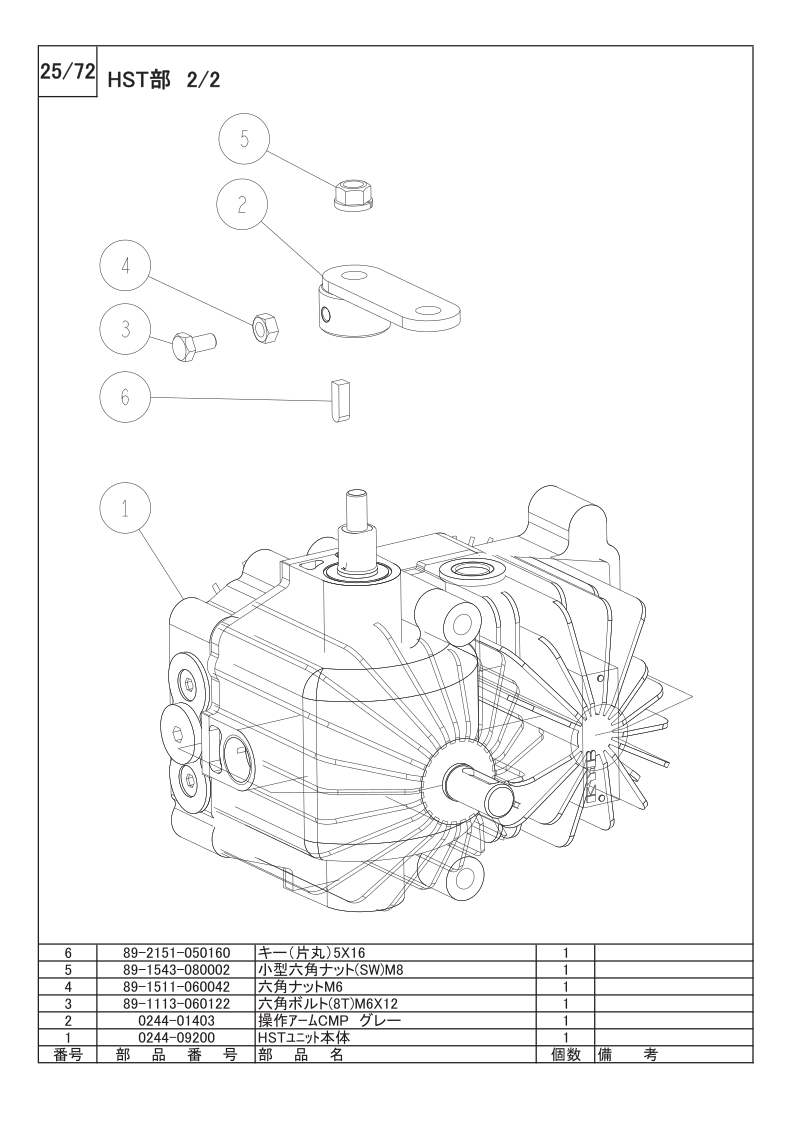 25/72 HST部 2/2

5

2

4

3

6

1

| 6 | 89-2151-050160 | キー(片丸)5X16 | 1 | |
|---|---|---|---|---|
| 5 | 89-1543-080002 | 小型六角ナット(SW)M8 | 1 | |
| 4 | 89-1511-060042 | 六角ナットM6 | 1 | |
| 3 | 89-1113-060122 | 六角ボルト(8T)M6X12 | 1 | |
| 2 | 0244-01403 | 操作アームCMP グレー | 1 | |
| 1 | 0244-09200 | HSTユニット本体 | 1 | |
| 番号 | 部 品 番 号 | 部 品 名 | 個数 | 備 考 |