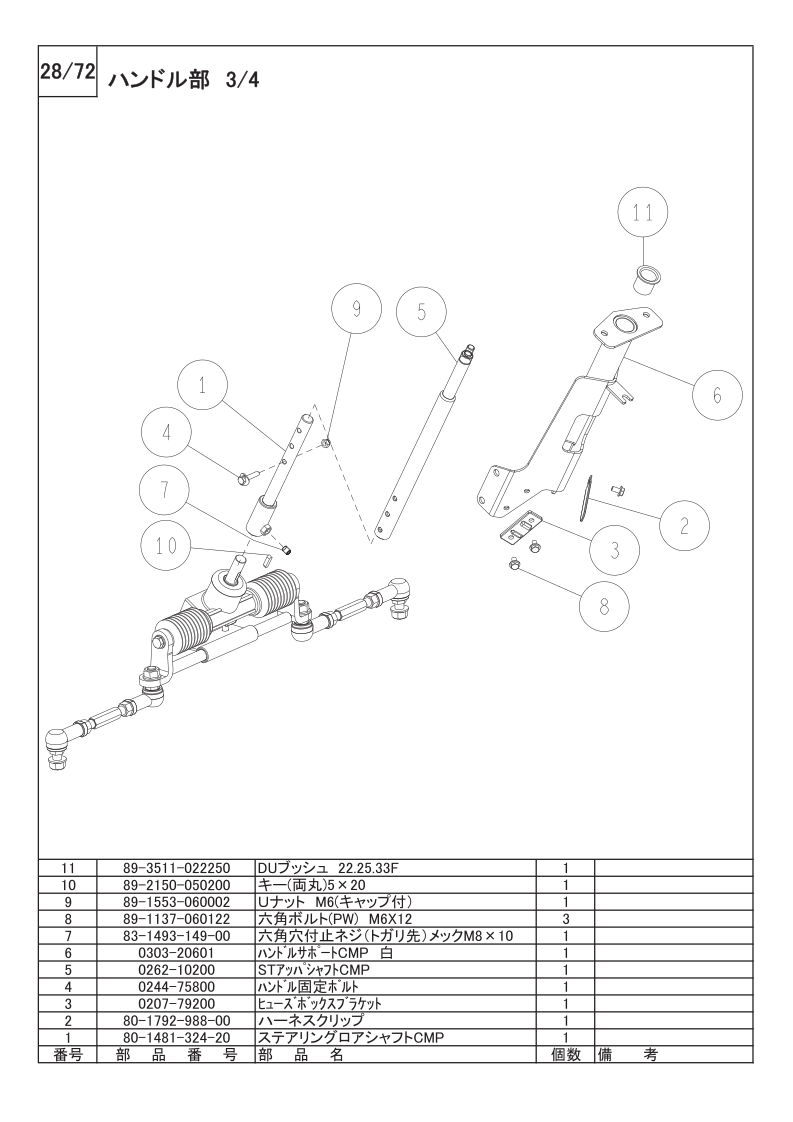 28/72 ハンドル部 3/4

11

9

5

1

6

4

7

2

10

3

8

| 11 | 89-3511-022250 | DUブッシュ 22.25.33F | 1 | |
|---|---|---|---|---|
| 10 | 89-2150-050200 | キー(両丸)5×20 | 1 | |
| 9 | 89-1553-060002 | Uナット M6(キャップ付) | 1 | |
| 8 | 89-1137-060122 | 六角ボルト(PW) M6X12 | 3 | |
| 7 | 83-1493-149-00 | 六角穴付止ネジ(トガリ先)メックM8×10 | 1 | |
| 6 | 0303-20601 | ハンドルサポートCMP 白 | 1 | |
| 5 | 0262-10200 | STアッパシャフトCMP | 1 | |
| 4 | 0244-75800 | ハンドル固定ボルト | 1 | |
| 3 | 0207-79200 | ヒューズボックスブラケット | 1 | |
| 2 | 80-1792-988-00 | ハーネスクリップ | 1 | |
| 1 | 80-1481-324-20 | ステアリングロアシャフトCMP | 1 | |
| 番号 | 部 品 番 号 | 部 品 名 | 個数 | 備 考 |