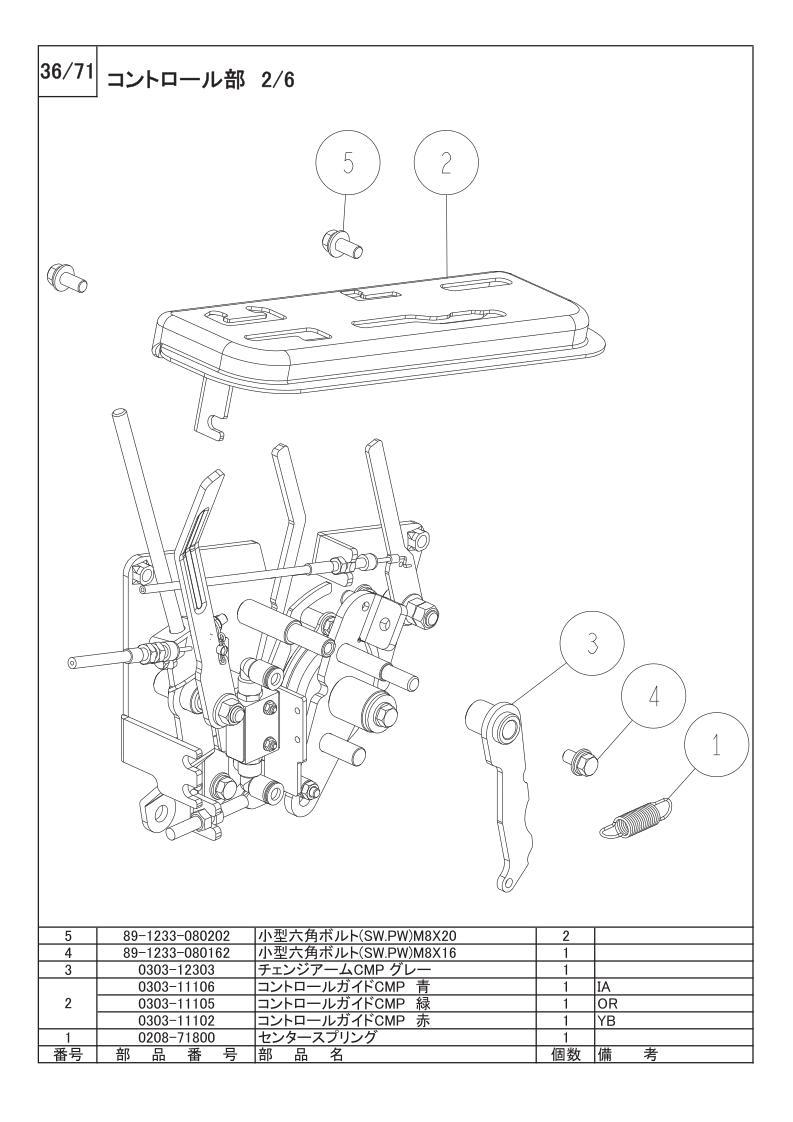 36/71 コントロール部 2/6

5

2

3

4

1

| 5 | 89-1233-080202 | 小型六角ボルト(SW.PW)M8X20 | 2 | |
|---|---|---|---|---|
| 4 | 89-1233-080162 | 小型六角ボルト(SW.PW)M8X16 | 1 | |
| 3 | 0303-12303 | チェンジアームCMP グレー | 1 | |
| 2 | 0303-11106 | コントロールガイドCMP 青 | 1 | IA |
| | 0303-11105 | コントロールガイドCMP 緑 | 1 | OR |
| | 0303-11102 | コントロールガイドCMP 赤 | 1 | YB |
| 1 | 0208-71800 | センタースプリング | 1 | |
| 番号 | 部 品 番 号 | 部 品 名 | 個数 | 備 考 |