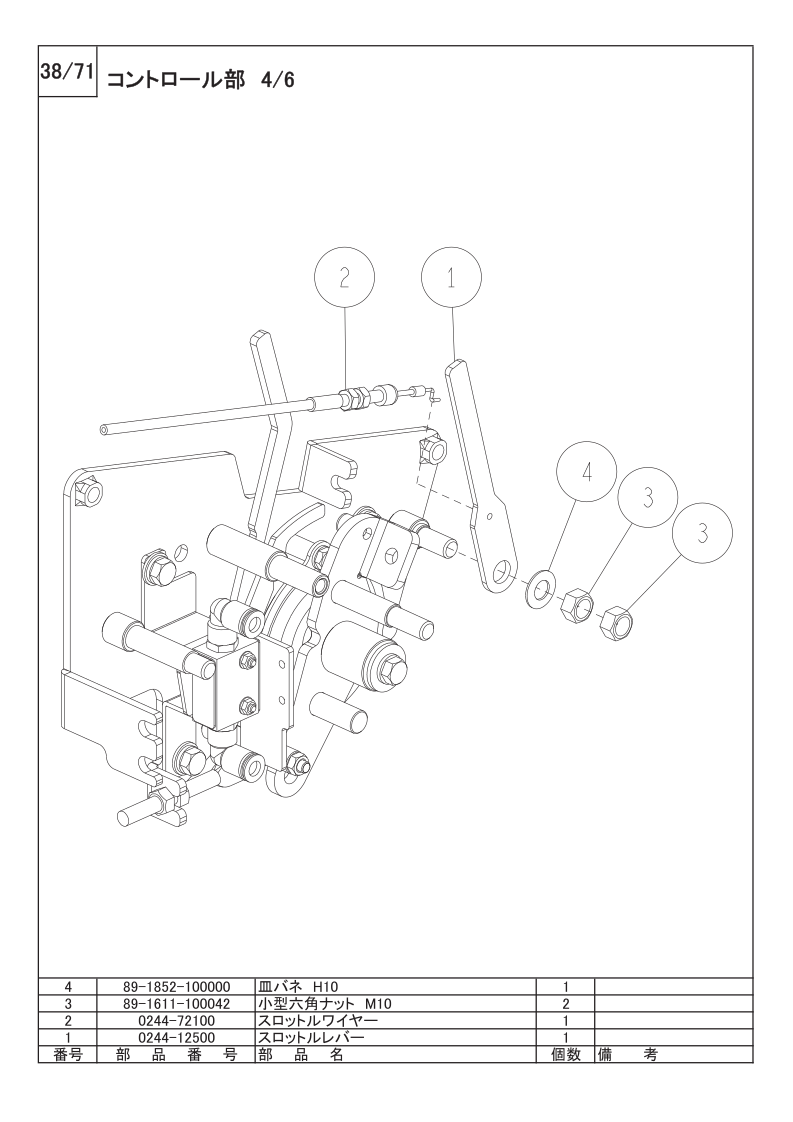 38/71 コントロール部 4/6

2

1

4

3

3

| 4 | 89-1852-100000 | 皿バネ H10 | 1 | |
|---|---|---|---|---|
| 3 | 89-1611-100042 | 小型六角ナット M10 | 2 | |
| 2 | 0244-72100 | スロットルワイヤー | 1 | |
| 1 | 0244-12500 | スロットルレバー | 1 | |
| 番号 | 部 品 番 号 | 部 品 名 | 個数 | 備 考 |