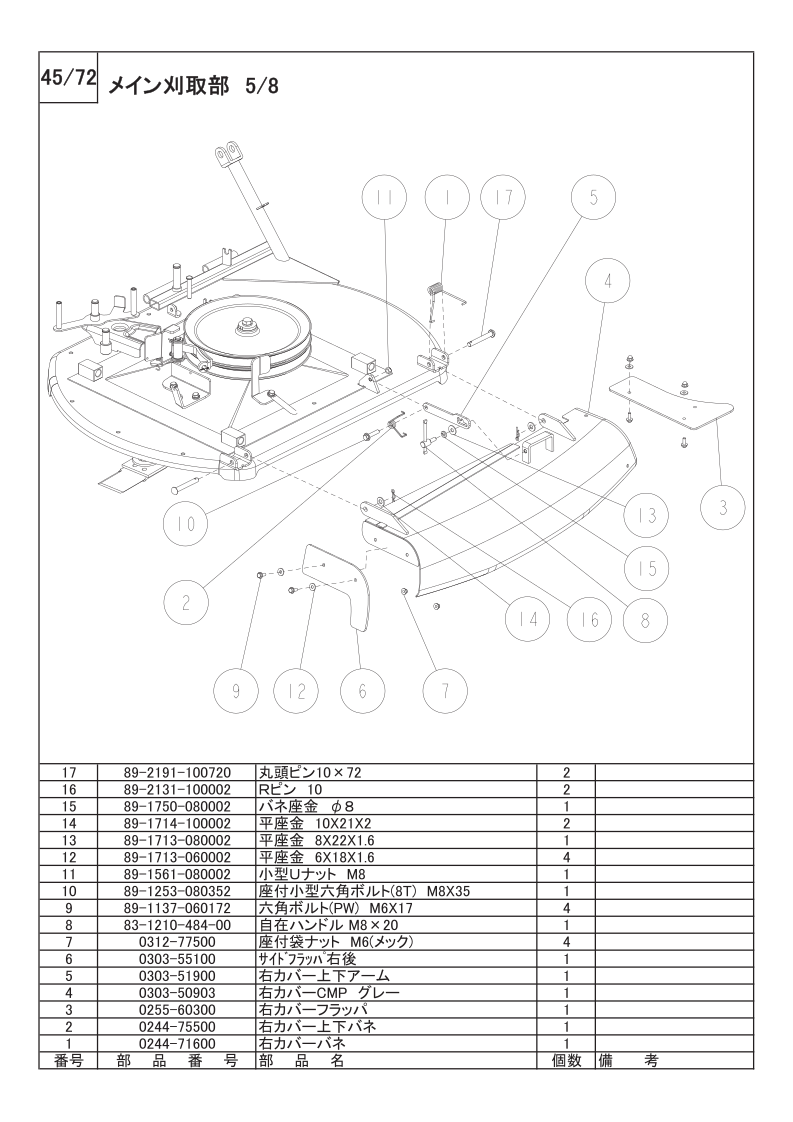 45/72 メイン刈取部 5/8

11
1
17
5
4
3
13
15
8
16
14
10
2
9
12
6
7

| 17 | 89-2191-100720 | 丸頭ピン10×72 | 2 | |
|---|---|---|---|---|
| 16 | 89-2131-100002 | Rピン 10 | 2 | |
| 15 | 89-1750-080002 | バネ座金 φ8 | 1 | |
| 14 | 89-1714-100002 | 平座金 10X21X2 | 2 | |
| 13 | 89-1713-080002 | 平座金 8X22X1.6 | 1 | |
| 12 | 89-1713-060002 | 平座金 6X18X1.6 | 4 | |
| 11 | 89-1561-080002 | 小型Uナット M8 | 1 | |
| 10 | 89-1253-080352 | 座付小型六角ボルト(8T) M8X35 | 1 | |
| 9 | 89-1137-060172 | 六角ボルト(PW) M6X17 | 4 | |
| 8 | 83-1210-484-00 | 自在ハンドル M8×20 | 1 | |
| 7 | 0312-77500 | 座付袋ナット M6(メック) | 4 | |
| 6 | 0303-55100 | ｻｲﾄﾞﾌﾗｯﾊﾟ右後 | 1 | |
| 5 | 0303-51900 | 右カバー上下アーム | 1 | |
| 4 | 0303-50903 | 右カバーCMP グレー | 1 | |
| 3 | 0255-60300 | 右カバーフラッパ | 1 | |
| 2 | 0244-75500 | 右カバー上下バネ | 1 | |
| 1 | 0244-71600 | 右カバーバネ | 1 | |
| 番号 | 部 品 番 号 | 部 品 名 | 個数 | 備 考 |