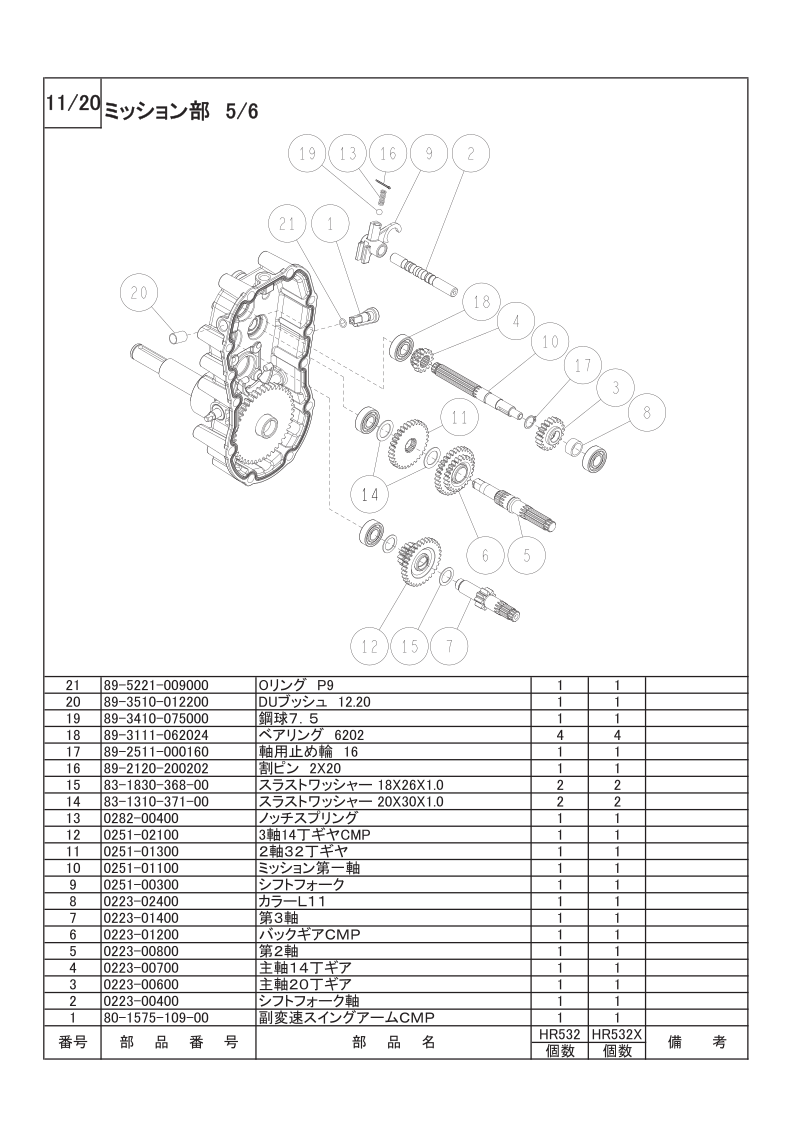 11/20 ミッション部 5/6

19 13 16 9 2 21 1 20 18 4 10 17 3 8 11 14 6 5 12 15 7

| 21 | 89-5221-009000 | Oリング P9 | 1 | 1 | |
|---|---|---|---|---|---|
| 20 | 89-3510-012200 | DUブッシュ 12.20 | 1 | 1 | |
| 19 | 89-3410-075000 | 鋼球7.5 | 1 | 1 | |
| 18 | 89-3111-062024 | ベアリング 6202 | 4 | 4 | |
| 17 | 89-2511-000160 | 軸用止め輪 16 | 1 | 1 | |
| 16 | 89-2120-200202 | 割ピン 2X20 | 1 | 1 | |
| 15 | 83-1830-368-00 | スラストワッシャー 18X26X1.0 | 2 | 2 | |
| 14 | 83-1310-371-00 | スラストワッシャー 20X30X1.0 | 2 | 2 | |
| 13 | 0282-00400 | ノッチスプリング | 1 | 1 | |
| 12 | 0251-02100 | 3軸14丁ギヤCMP | 1 | 1 | |
| 11 | 0251-01300 | 2軸32丁ギヤ | 1 | 1 | |
| 10 | 0251-01100 | ミッション第一軸 | 1 | 1 | |
| 9 | 0251-00300 | シフトフォーク | 1 | 1 | |
| 8 | 0223-02400 | カラーL11 | 1 | 1 | |
| 7 | 0223-01400 | 第3軸 | 1 | 1 | |
| 6 | 0223-01200 | バックギアCMP | 1 | 1 | |
| 5 | 0223-00800 | 第2軸 | 1 | 1 | |
| 4 | 0223-00700 | 主軸14丁ギア | 1 | 1 | |
| 3 | 0223-00600 | 主軸20丁ギア | 1 | 1 | |
| 2 | 0223-00400 | シフトフォーク軸 | 1 | 1 | |
| 1 | 80-1575-109-00 | 副変速スイングアームCMP | 1 | 1 | |
| 番号 | 部 品 番 号 | 部 品 名 | HR532 個数 | HR532X 個数 | 備 考 |