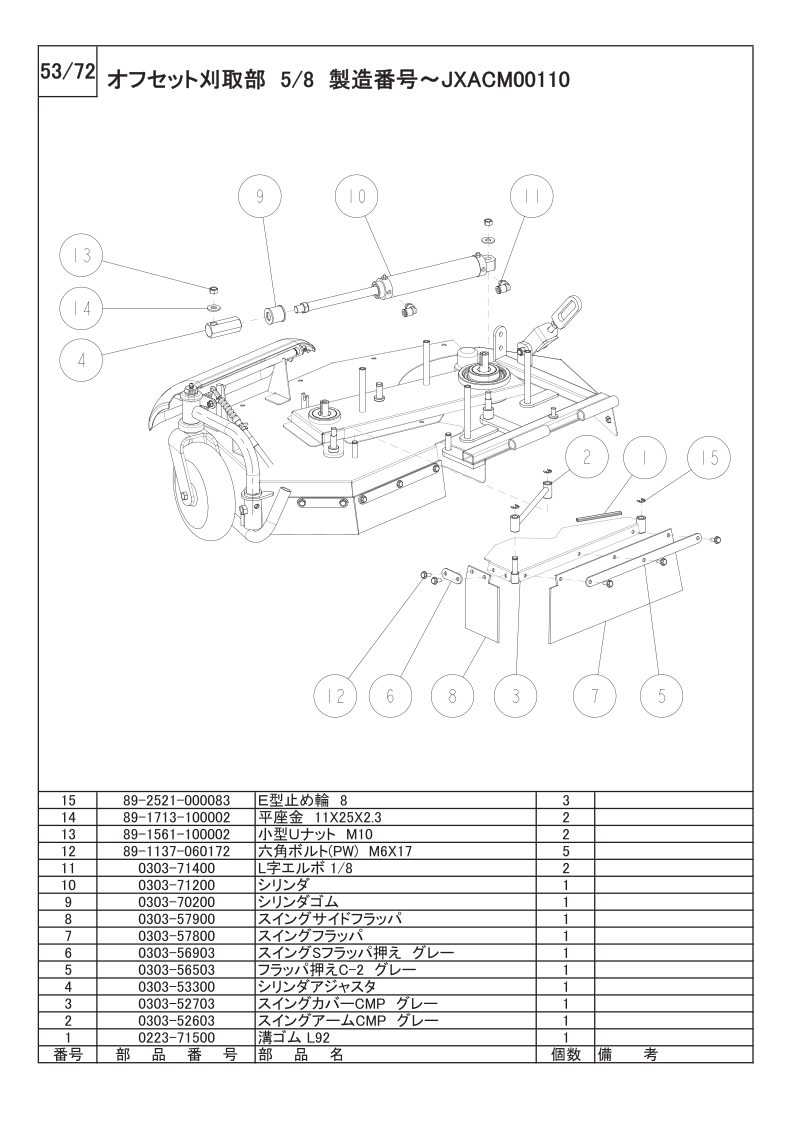 53/72 オフセット刈取部 5/8 製造番号～JXACM00110

9
10
11
13
14
4
2
1
15
12
6
8
3
7
5

| 15 | 89-2521-000083 | E型止め輪 8 | 3 | |
|---|---|---|---|---|
| 14 | 89-1713-100002 | 平座金 11X25X2.3 | 2 | |
| 13 | 89-1561-100002 | 小型Uナット M10 | 2 | |
| 12 | 89-1137-060172 | 六角ボルト(PW) M6X17 | 5 | |
| 11 | 0303-71400 | L字エルボ 1/8 | 2 | |
| 10 | 0303-71200 | シリンダ | 1 | |
| 9 | 0303-70200 | シリンダゴム | 1 | |
| 8 | 0303-57900 | スイングサイドフラッパ | 1 | |
| 7 | 0303-57800 | スイングフラッパ | 1 | |
| 6 | 0303-56903 | スイングSフラッパ押え グレー | 1 | |
| 5 | 0303-56503 | フラッパ押えC-2 グレー | 1 | |
| 4 | 0303-53300 | シリンダアジャスタ | 1 | |
| 3 | 0303-52703 | スイングカバーCMP グレー | 1 | |
| 2 | 0303-52603 | スイングアームCMP グレー | 1 | |
| 1 | 0223-71500 | 溝ゴム L92 | 1 | |
| 番号 | 部 品 番 号 | 部 品 名 | 個数 | 備 考 |