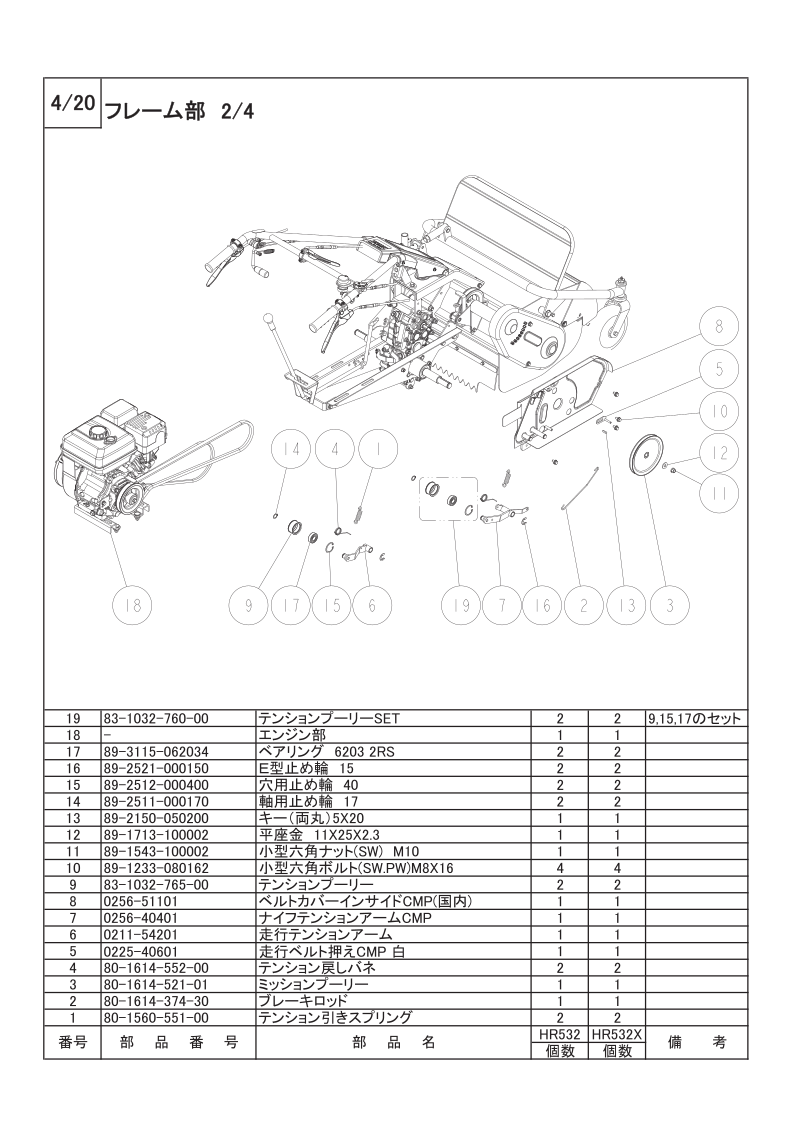 4/20 フレーム部 2/4

8
5
10
12
11
14
4
1
18
9
17
15
6
19
7
16
2
13
3

| 19 | 83-1032-760-00 | テンションプーリーSET | 2 | 2 | 9,15,17のセット |
|---|---|---|---|---|---|
| 18 | - | エンジン部 | 1 | 1 | |
| 17 | 89-3115-062034 | ベアリング 6203 2RS | 2 | 2 | |
| 16 | 89-2521-000150 | E型止め輪 15 | 2 | 2 | |
| 15 | 89-2512-000400 | 穴用止め輪 40 | 2 | 2 | |
| 14 | 89-2511-000170 | 軸用止め輪 17 | 2 | 2 | |
| 13 | 89-2150-050200 | キー(両丸)5X20 | 1 | 1 | |
| 12 | 89-1713-100002 | 平座金 11X25X2.3 | 1 | 1 | |
| 11 | 89-1543-100002 | 小型六角ナット(SW) M10 | 1 | 1 | |
| 10 | 89-1233-080162 | 小型六角ボルト(SW.PW)M8X16 | 4 | 4 | |
| 9 | 83-1032-765-00 | テンションプーリー | 2 | 2 | |
| 8 | 0256-51101 | ベルトカバーインサイドCMP(国内) | 1 | 1 | |
| 7 | 0256-40401 | ナイフテンションアームCMP | 1 | 1 | |
| 6 | 0211-54201 | 走行テンションアーム | 1 | 1 | |
| 5 | 0225-40601 | 走行ベルト押えCMP 白 | 1 | 1 | |
| 4 | 80-1614-552-00 | テンション戻しバネ | 2 | 2 | |
| 3 | 80-1614-521-01 | ミッションプーリー | 1 | 1 | |
| 2 | 80-1614-374-30 | ブレーキロッド | 1 | 1 | |
| 1 | 80-1560-551-00 | テンション引きスプリング | 2 | 2 | |
| 番号 | 部 品 番 号 | 部 品 名 | HR532 個数 | HR532X 個数 | 備 考 |