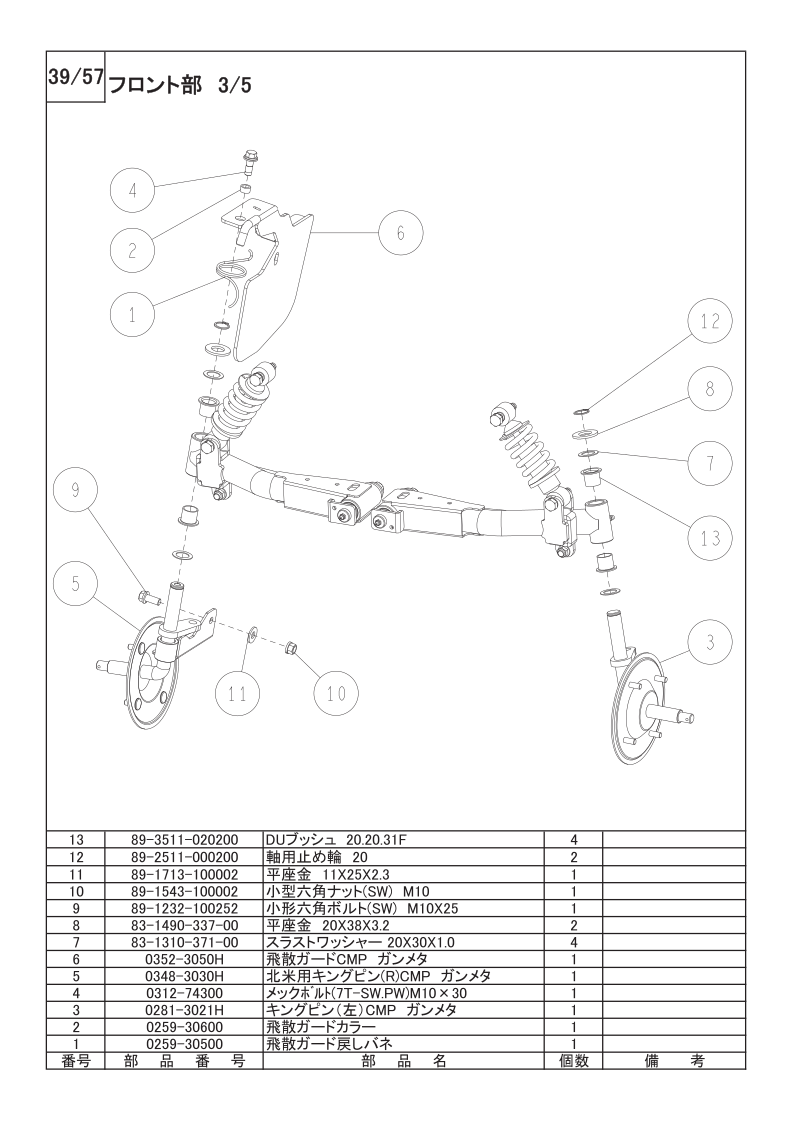 39/57 フロント部 3/5

4
2
6
1
12
8
7
13
9
5
11
10
3

| 13 | 89-3511-020200 | DUブッシュ 20.20.31F | 4 | |
|---|---|---|---|---|
| 12 | 89-2511-000200 | 軸用止め輪 20 | 2 | |
| 11 | 89-1713-100002 | 平座金 11X25X2.3 | 1 | |
| 10 | 89-1543-100002 | 小型六角ナット(SW) M10 | 1 | |
| 9 | 89-1232-100252 | 小形六角ボルト(SW) M10X25 | 1 | |
| 8 | 83-1490-337-00 | 平座金 20X38X3.2 | 2 | |
| 7 | 83-1310-371-00 | スラストワッシャー 20X30X1.0 | 4 | |
| 6 | 0352-3050H | 飛散ガードCMP ガンメタ | 1 | |
| 5 | 0348-3030H | 北米用キングピン(R)CMP ガンメタ | 1 | |
| 4 | 0312-74300 | メックボルト(7T-SW.PW)M10×30 | 1 | |
| 3 | 0281-3021H | キングピン(左)CMP ガンメタ | 1 | |
| 2 | 0259-30600 | 飛散ガードカラー | 1 | |
| 1 | 0259-30500 | 飛散ガード戻しバネ | 1 | |
| 番号 | 部 品 番 号 | 部 品 名 | 個数 | 備 考 |