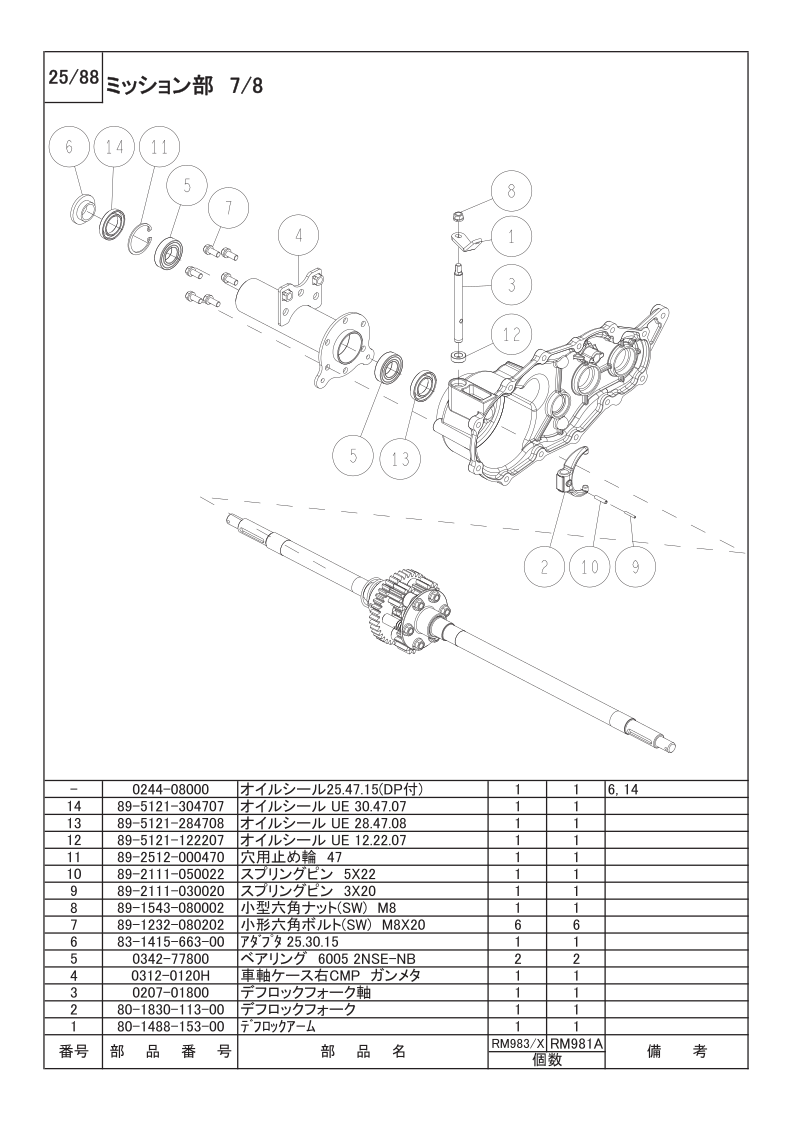 25/88 ミッション部 7/8

6 14 11 5 7 4 8 1 3 12 5 13 2 10 9

| - | 0244-08000 | オイルシール25.47.15(DP付) | 1 | 1 | 6, 14 |
|---|---|---|---|---|---|
| 14 | 89-5121-304707 | オイルシール UE 30.47.07 | 1 | 1 | |
| 13 | 89-5121-284708 | オイルシール UE 28.47.08 | 1 | 1 | |
| 12 | 89-5121-122207 | オイルシール UE 12.22.07 | 1 | 1 | |
| 11 | 89-2512-000470 | 穴用止め輪 47 | 1 | 1 | |
| 10 | 89-2111-050022 | スプリングピン 5X22 | 1 | 1 | |
| 9 | 89-2111-030020 | スプリングピン 3X20 | 1 | 1 | |
| 8 | 89-1543-080002 | 小型六角ナット(SW) M8 | 1 | 1 | |
| 7 | 89-1232-080202 | 小形六角ボルト(SW) M8X20 | 6 | 6 | |
| 6 | 83-1415-663-00 | ｱﾀﾞﾌﾟﾀ 25.30.15 | 1 | 1 | |
| 5 | 0342-77800 | ベアリング 6005 2NSE-NB | 2 | 2 | |
| 4 | 0312-0120H | 車軸ケース右CMP ガンメタ | 1 | 1 | |
| 3 | 0207-01800 | デフロックフォーク軸 | 1 | 1 | |
| 2 | 80-1830-113-00 | デフロックフォーク | 1 | 1 | |
| 1 | 80-1488-153-00 | ﾃﾞﾌﾛｯｸｱｰﾑ | 1 | 1 | |
| 番号 | 部 品 番 号 | 部 品 名 | RM983/X | RM981A | 備 考 |
| | | | 個数 | | |