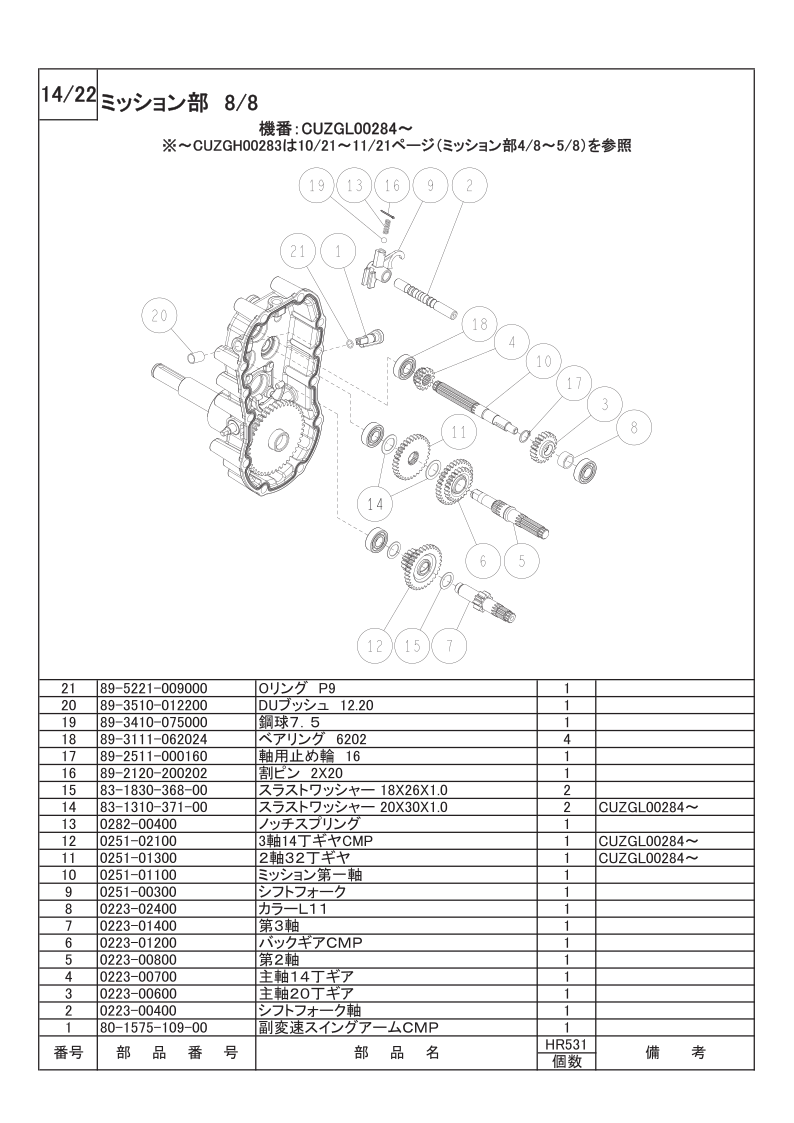 14/22 ミッション部 8/8

機番:CUZGL00284～
※～CUZGH00283は10/21～11/21ページ(ミッション部4/8～5/8)を参照

19 13 16 9 2 21 1 20 18 4 10 17 3 8 11 14 6 5 12 15 7

| 21 | 89-5221-009000 | Oリング P9 | 1 | |
|---|---|---|---|---|
| 20 | 89-3510-012200 | DUブッシュ 12.20 | 1 | |
| 19 | 89-3410-075000 | 鋼球7.5 | 1 | |
| 18 | 89-3111-062024 | ベアリング 6202 | 4 | |
| 17 | 89-2511-000160 | 軸用止め輪 16 | 1 | |
| 16 | 89-2120-200202 | 割ピン 2X20 | 1 | |
| 15 | 83-1830-368-00 | スラストワッシャー 18X26X1.0 | 2 | |
| 14 | 83-1310-371-00 | スラストワッシャー 20X30X1.0 | 2 | CUZGL00284～ |
| 13 | 0282-00400 | ノッチスプリング | 1 | |
| 12 | 0251-02100 | 3軸14丁ギヤCMP | 1 | CUZGL00284～ |
| 11 | 0251-01300 | 2軸32丁ギヤ | 1 | CUZGL00284～ |
| 10 | 0251-01100 | ミッション第一軸 | 1 | |
| 9 | 0251-00300 | シフトフォーク | 1 | |
| 8 | 0223-02400 | カラーL11 | 1 | |
| 7 | 0223-01400 | 第3軸 | 1 | |
| 6 | 0223-01200 | バックギアCMP | 1 | |
| 5 | 0223-00800 | 第2軸 | 1 | |
| 4 | 0223-00700 | 主軸14丁ギア | 1 | |
| 3 | 0223-00600 | 主軸20丁ギア | 1 | |
| 2 | 0223-00400 | シフトフォーク軸 | 1 | |
| 1 | 80-1575-109-00 | 副変速スイングアームCMP | 1 | |
| 番号 | 部 品 番 号 | 部 品 名 | HR531 個数 | 備 考 |