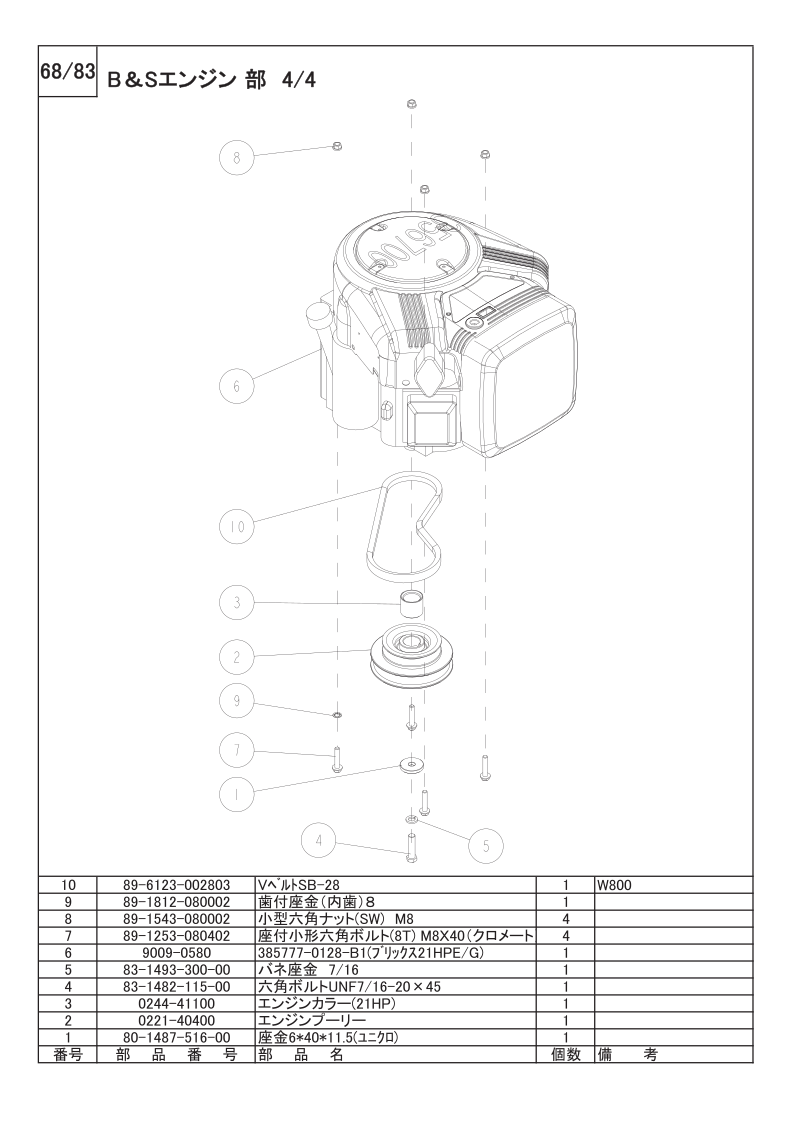 68/83 B＆Sエンジン 部 4/4

8

6

10

3

2

9

7

1

4

5

| 10 | 89-6123-002803 | VベルトSB-28 | 1 | W800 |
|---|---|---|---|---|
| 9 | 89-1812-080002 | 歯付座金(内歯)8 | 1 | |
| 8 | 89-1543-080002 | 小型六角ナット(SW) M8 | 4 | |
| 7 | 89-1253-080402 | 座付小形六角ボルト(8T) M8X40(クロメート | 4 | |
| 6 | 9009-0580 | 385777-0128-B1(ブリックス21HPE/G) | 1 | |
| 5 | 83-1493-300-00 | バネ座金 7/16 | 1 | |
| 4 | 83-1482-115-00 | 六角ボルトUNF7/16-20×45 | 1 | |
| 3 | 0244-41100 | エンジンカラー(21HP) | 1 | |
| 2 | 0221-40400 | エンジンプーリー | 1 | |
| 1 | 80-1487-516-00 | 座金6*40*11.5(ユニクロ) | 1 | |
| 番号 | 部 品 番 号 | 部 品 名 | 個数 | 備 考 |